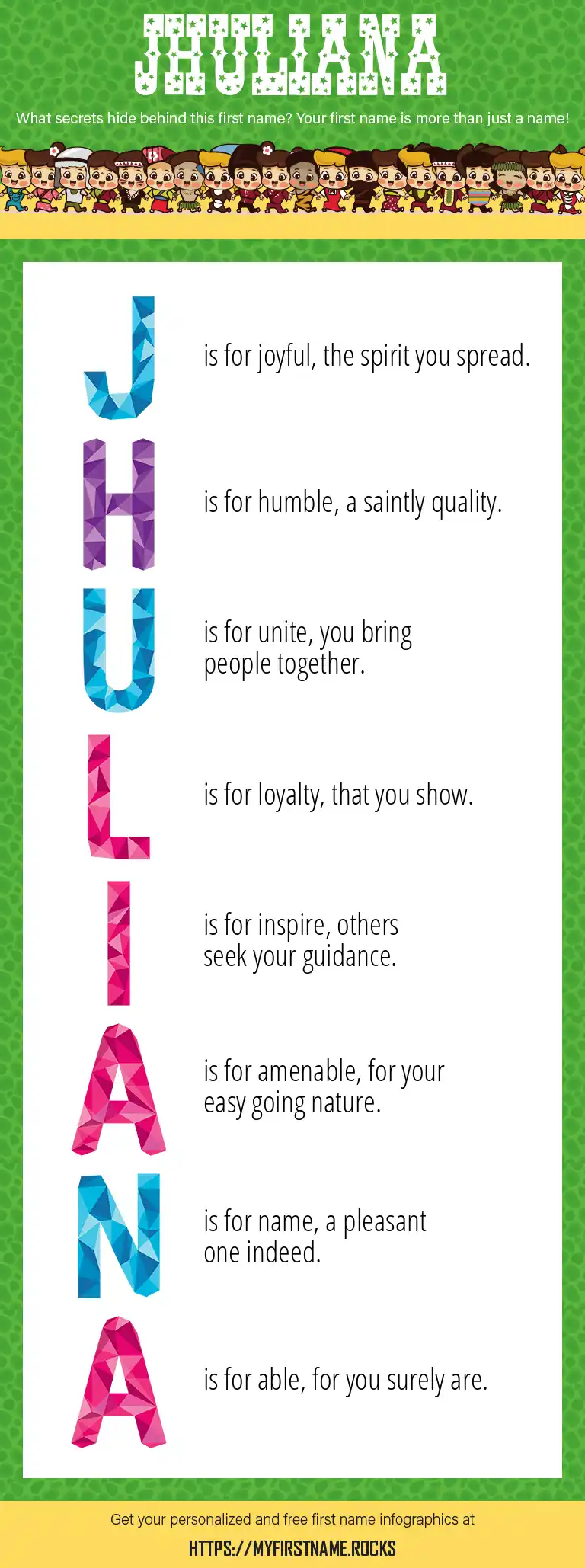 JHULIANA

What secrets hide behind this first name? Your first name is more than just a name!

J is for joyful, the spirit you spread.

H is for humble, a saintly quality.

U is for unite, you bring people together.

L is for loyalty, that you show.

I is for inspire, others seek your guidance.

A is for amenable, for your easy going nature.

N is for name, a pleasant one indeed.

A is for able, for you surely are.

Get your personalized and free first name infographics at

HTTPS://MYFIRSTNAME.ROCKS