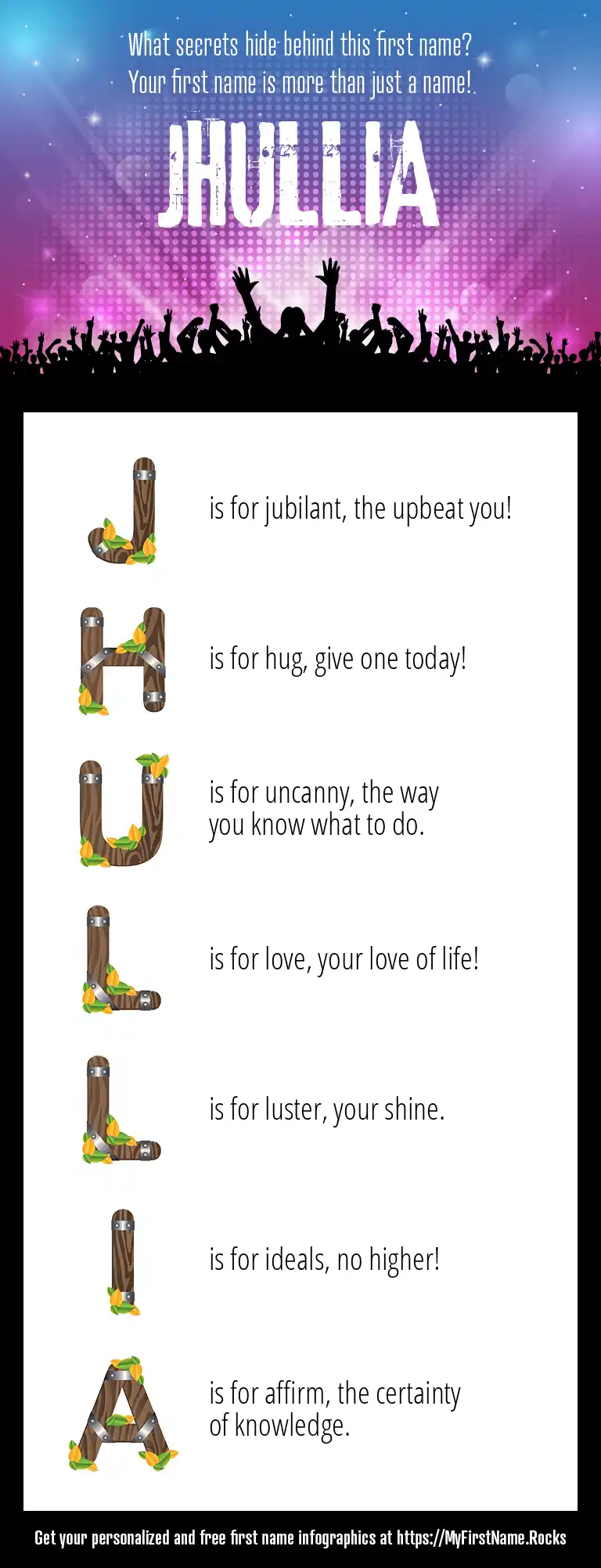 What secrets hide behind this first name?
Your first name is more than just a name!

JHULLIA

J is for jubilant, the upbeat you!

H is for hug, give one today!

U is for uncanny, the way you know what to do.

L is for love, your love of life!

L is for luster, your shine.

I is for ideals, no higher!

A is for affirm, the certainty of knowledge.

Get your personalized and free first name infographics at https://MyFirstName.Rocks