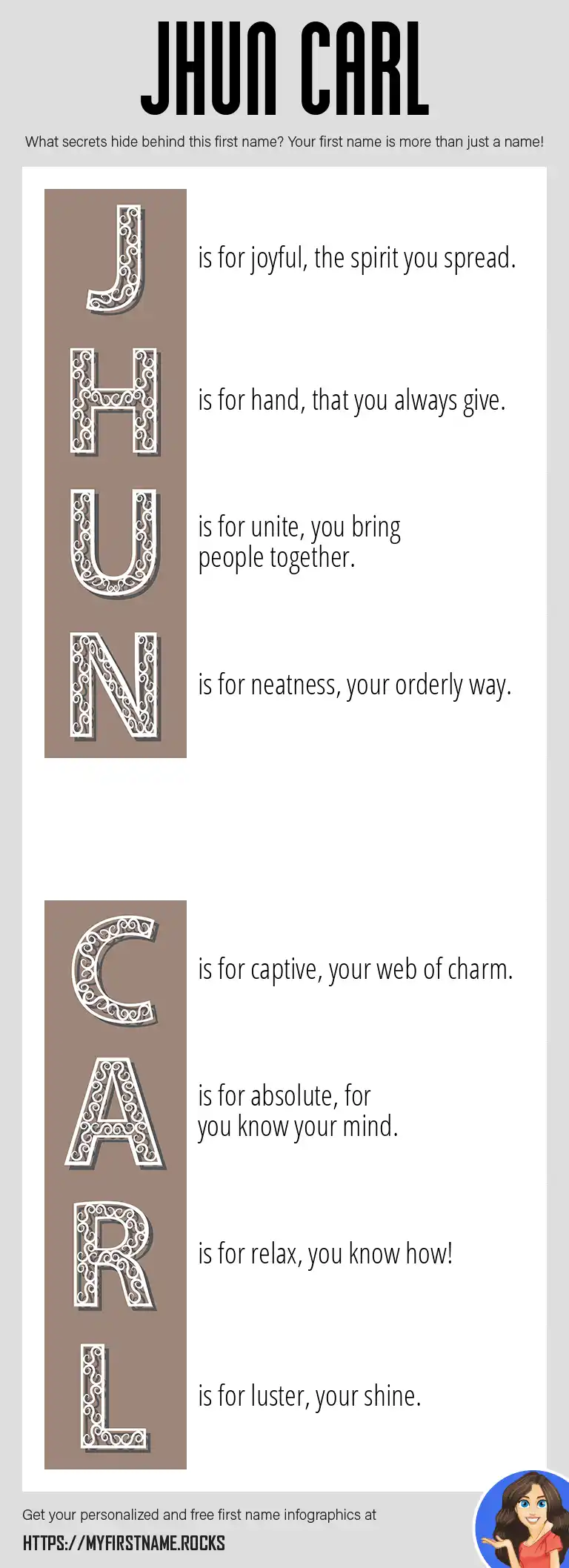 JHUN CARL

What secrets hide behind this first name? Your first name is more than just a name!

J is for joyful, the spirit you spread.

H is for hand, that you always give.

U is for unite, you bring people together.

N is for neatness, your orderly way.

C is for captive, your web of charm.

A is for absolute, for you know your mind.

R is for relax, you know how!

L is for luster, your shine.

Get your personalized and free first name infographics at

HTTPS://MYFIRSTNAME.ROCKS