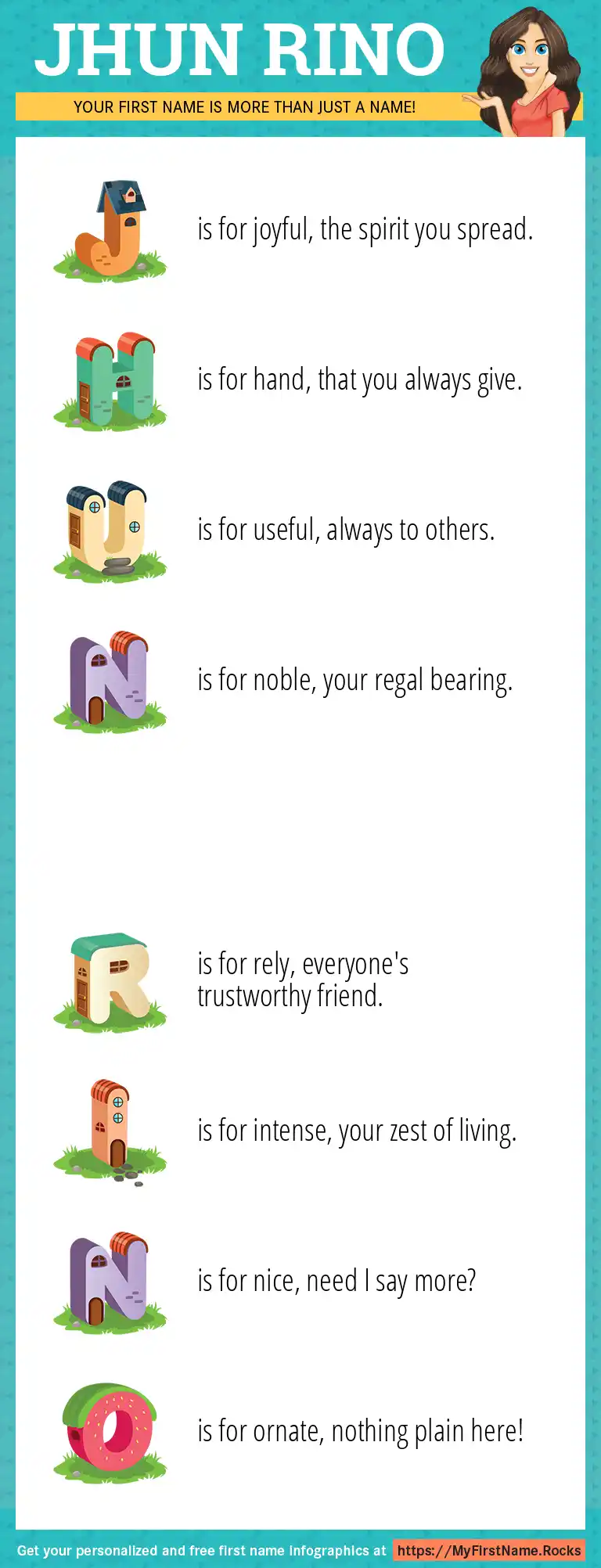 JHUN RINO

YOUR FIRST NAME IS MORE THAN JUST A NAME!

J is for joyful, the spirit you spread.

H is for hand, that you always give.

U is for useful, always to others.

N is for noble, your regal bearing.

R is for rely, everyone's trustworthy friend.

I is for intense, your zest of living.

N is for nice, need I say more?

O is for ornate, nothing plain here!

Get your personalized and free first name infographics at https://MyFirstName.Rocks