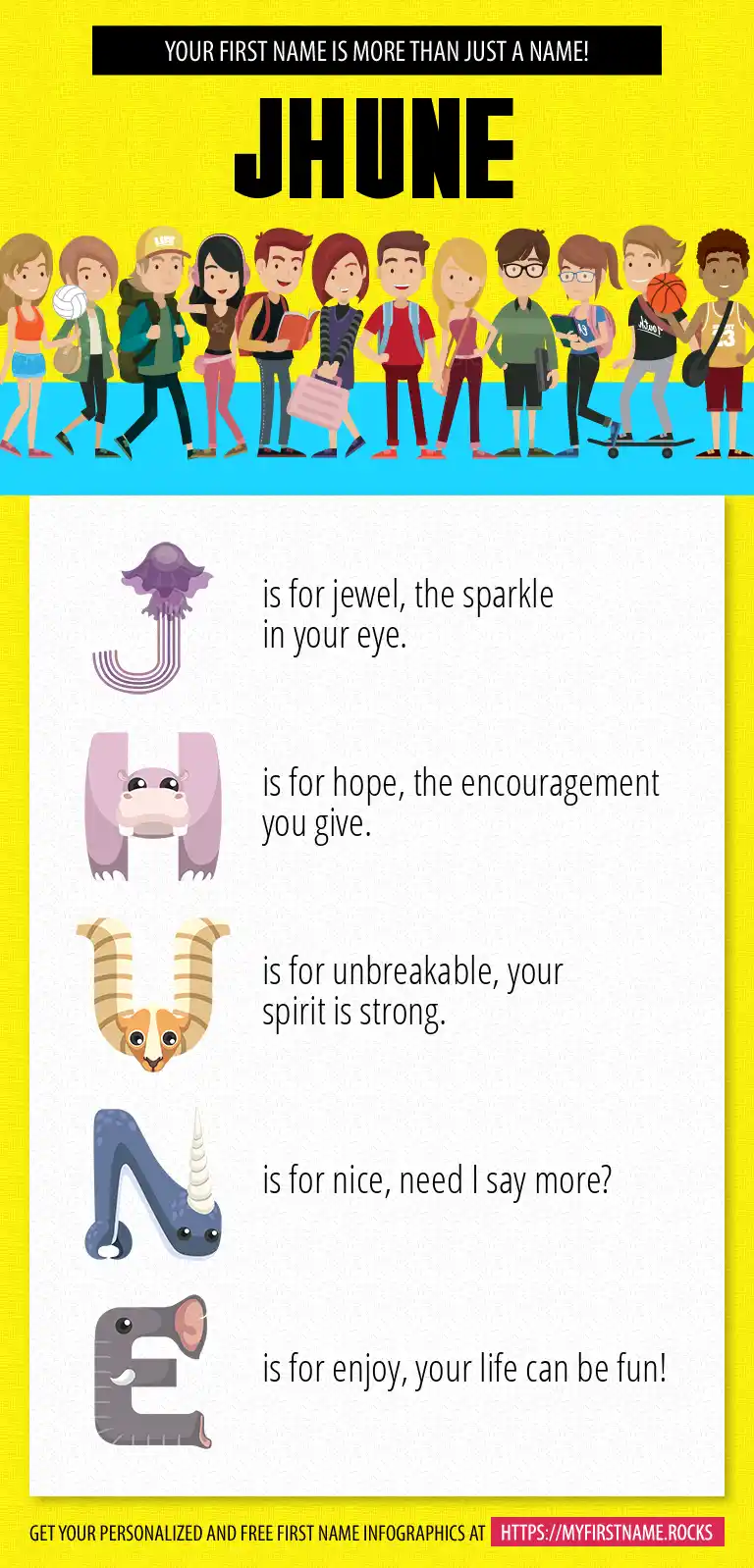 YOUR FIRST NAME IS MORE THAN JUST A NAME!

JHUNE

J is for jewel, the sparkle in your eye.

H is for hope, the encouragement you give.

U is for unbreakable, your spirit is strong.

N is for nice, need I say more?

E is for enjoy, your life can be fun!

GET YOUR PERSONALIZED AND FREE FIRST NAME INFOGRAPHICS AT HTTPS://MYFIRSTNAME.ROCKS