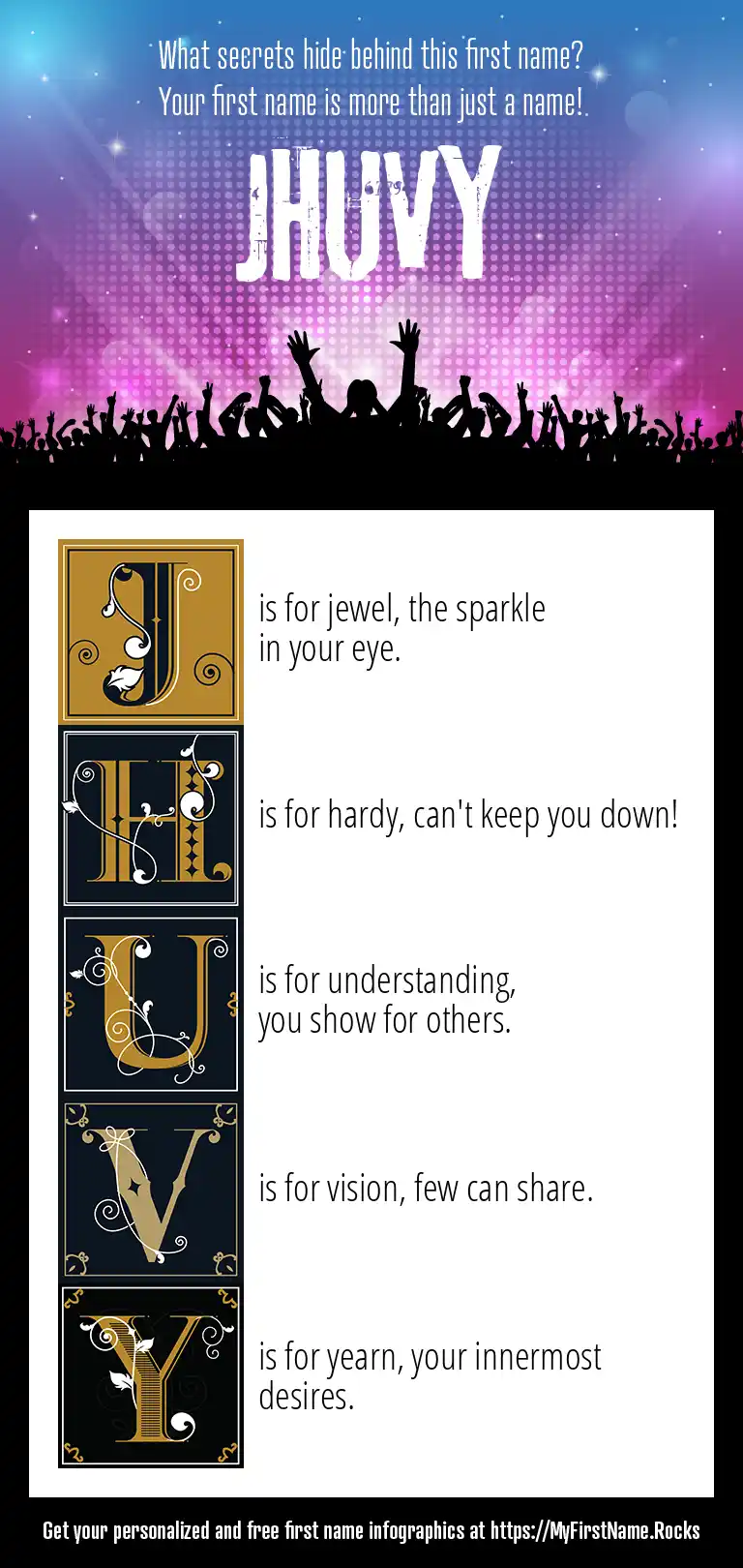 What secrets hide behind this first name?
Your first name is more than just a name!

JHUVY

J is for jewel, the sparkle in your eye.

H is for hardy, can't keep you down!

U is for understanding, you show for others.

V is for vision, few can share.

Y is for yearn, your innermost desires.

Get your personalized and free first name infographics at https://MyFirstName.Rocks