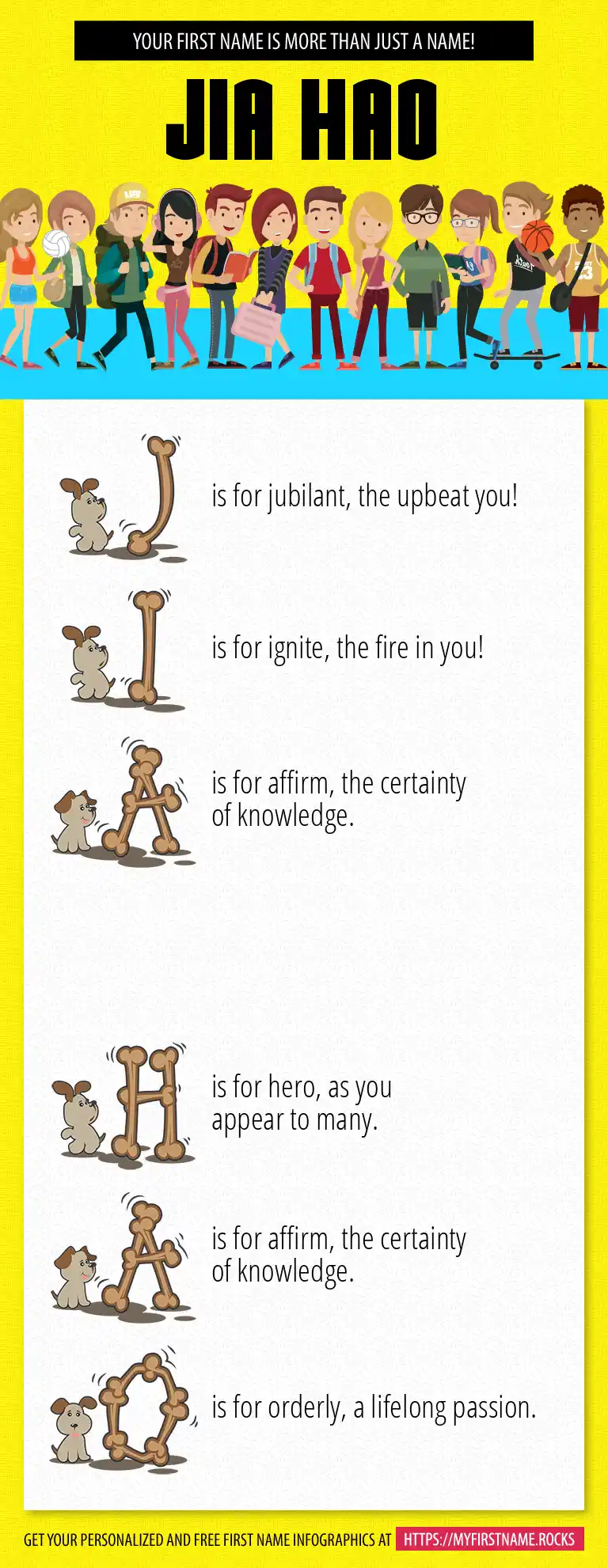 YOUR FIRST NAME IS MORE THAN JUST A NAME!

JIA HAO

J is for jubilant, the upbeat you!

I is for ignite, the fire in you!

A is for affirm, the certainty of knowledge.

H is for hero, as you appear to many.

A is for affirm, the certainty of knowledge.

O is for orderly, a lifelong passion.

GET YOUR PERSONALIZED AND FREE FIRST NAME INFOGRAPHICS AT HTTPS://MYFIRSTNAME.ROCKS