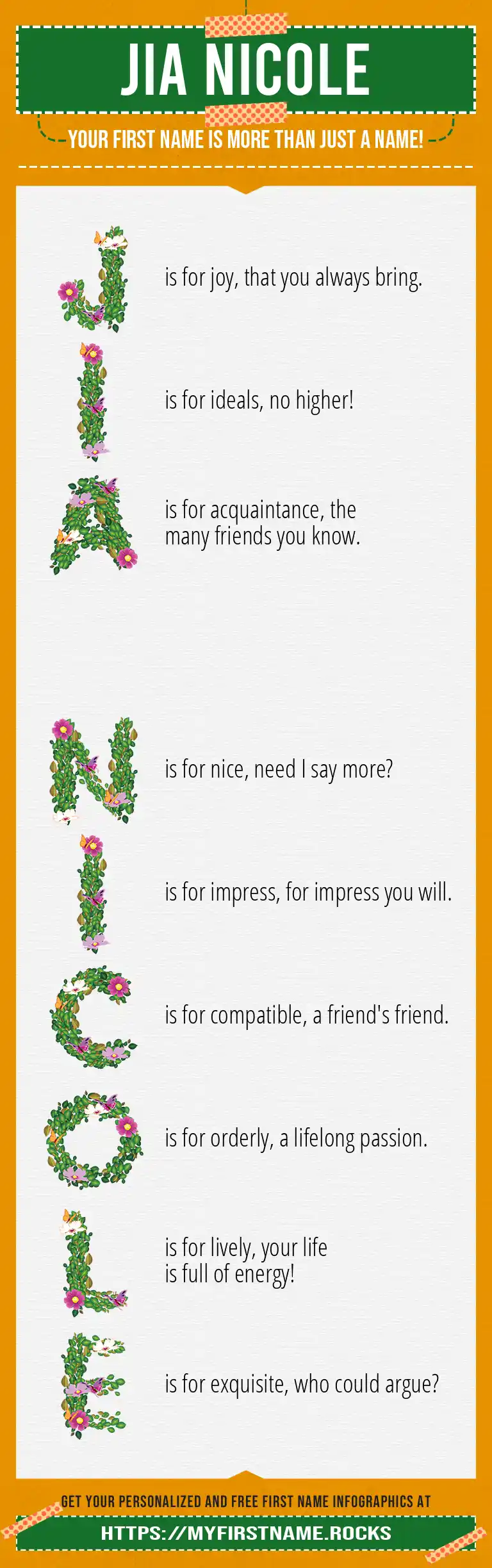 JIA NICOLE

YOUR FIRST NAME IS MORE THAN JUST A NAME!

J is for joy, that you always bring.

I is for ideals, no higher!

A is for acquaintance, the many friends you know.

N is for nice, need I say more?

I is for impress, for impress you will.

C is for compatible, a friend's friend.

O is for orderly, a lifelong passion.

L is for lively, your life is full of energy!

E is for exquisite, who could argue?

GET YOUR PERSONALIZED AND FREE FIRST NAME INFOGRAPHICS AT

HTTPS://MYFIRSTNAME.ROCKS