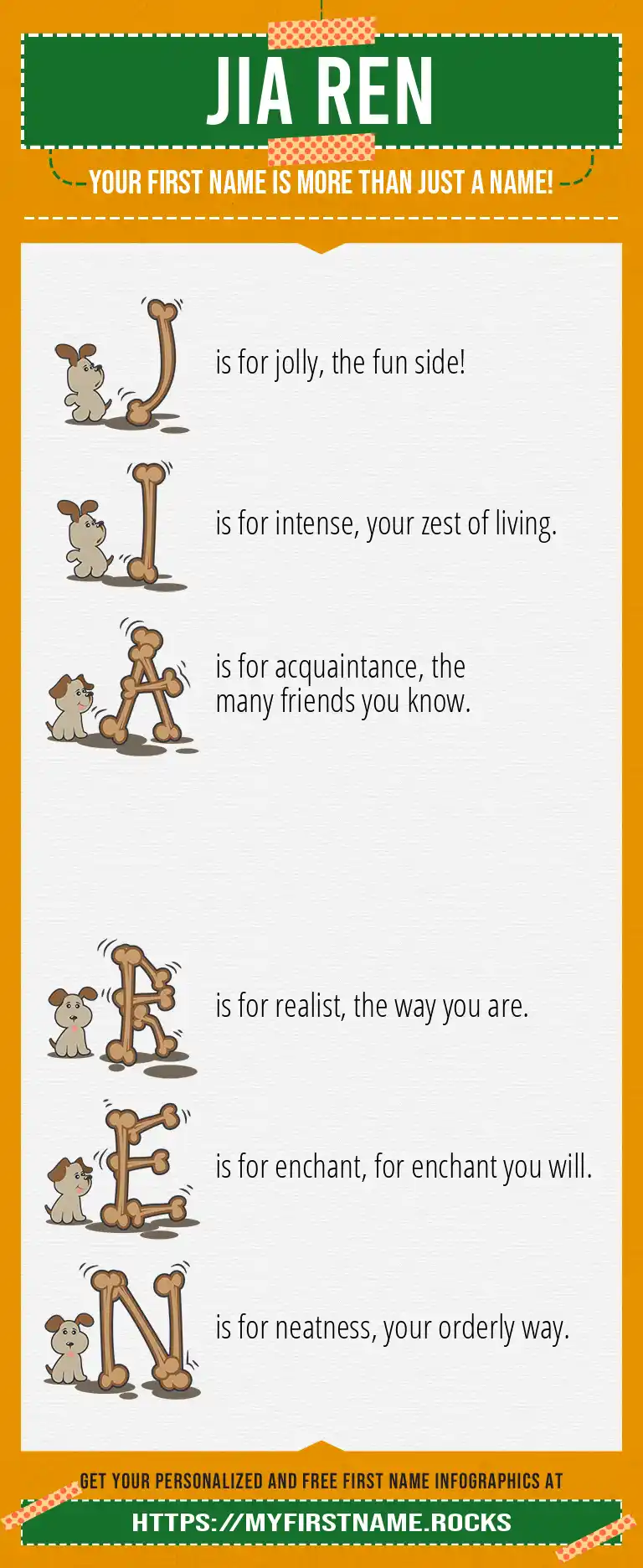 JIA REN

YOUR FIRST NAME IS MORE THAN JUST A NAME!

J is for jolly, the fun side!

I is for intense, your zest of living.

A is for acquaintance, the many friends you know.

R is for realist, the way you are.

E is for enchant, for enchant you will.

N is for neatness, your orderly way.

GET YOUR PERSONALIZED AND FREE FIRST NAME INFOGRAPHICS AT

HTTPS://MYFIRSTNAME.ROCKS