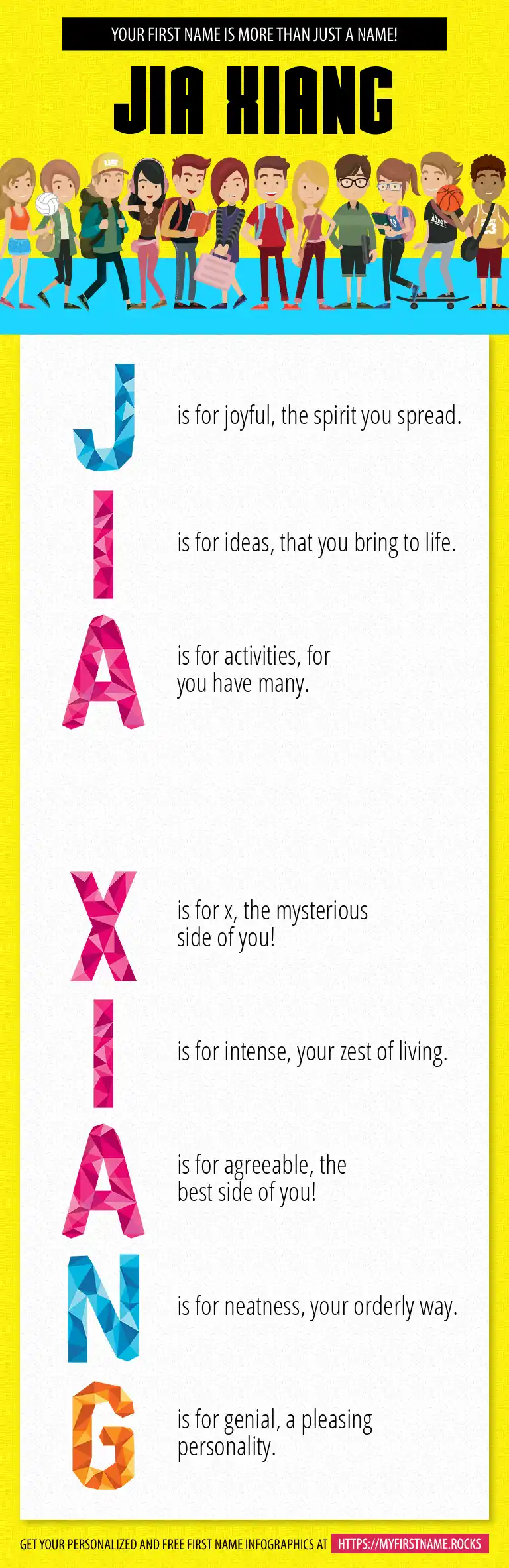 YOUR FIRST NAME IS MORE THAN JUST A NAME!

JIA XIANG

J is for joyful, the spirit you spread.

I is for ideas, that you bring to life.

A is for activities, for you have many.

X is for x, the mysterious side of you!

I is for intense, your zest of living.

A is for agreeable, the best side of you!

N is for neatness, your orderly way.

G is for genial, a pleasing personality.

GET YOUR PERSONALIZED AND FREE FIRST NAME INFOGRAPHICS AT HTTPS://MYFIRSTNAME.ROCKS