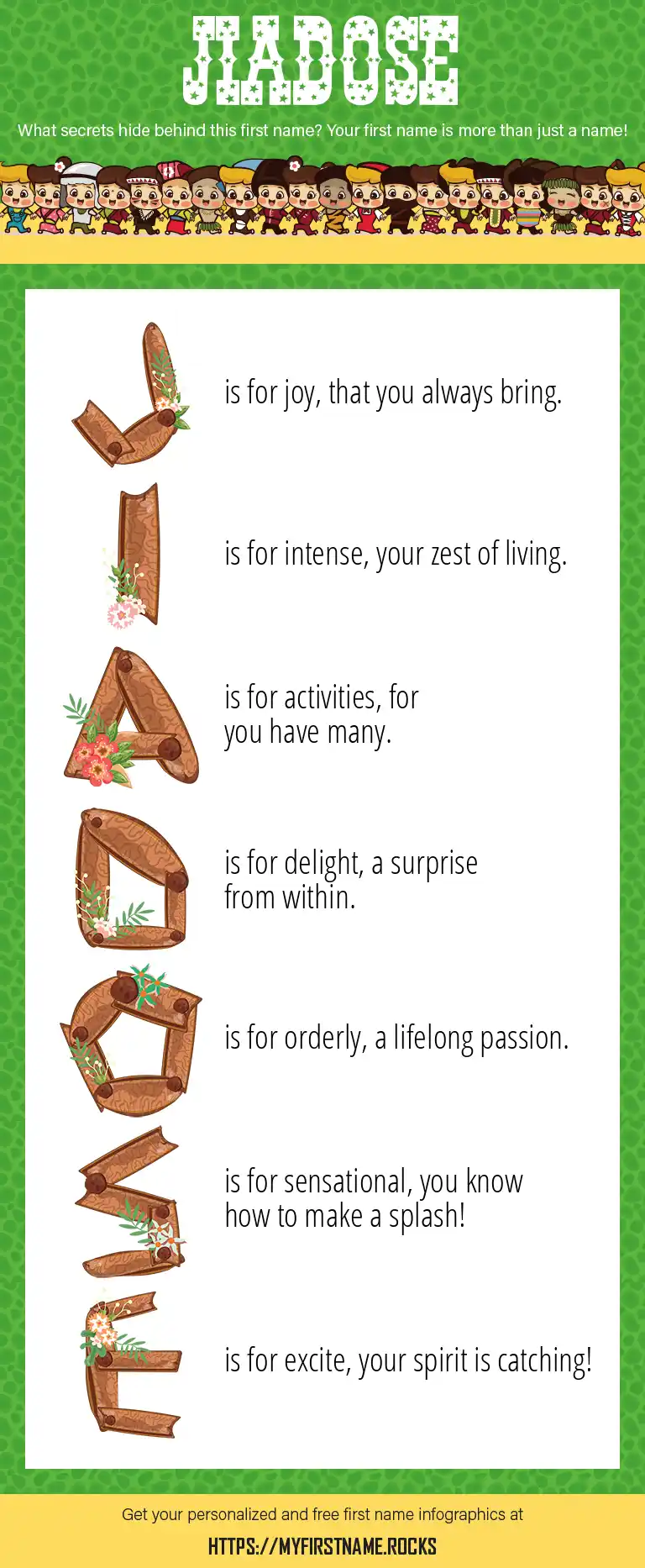 JIADOSE

What secrets hide behind this first name? Your first name is more than just a name!

J is for joy, that you always bring.

I is for intense, your zest of living.

A is for activities, for you have many.

D is for delight, a surprise from within.

O is for orderly, a lifelong passion.

S is for sensational, you know how to make a splash!

E is for excite, your spirit is catching!

Get your personalized and free first name infographics at

HTTPS://MYFIRSTNAME.ROCKS