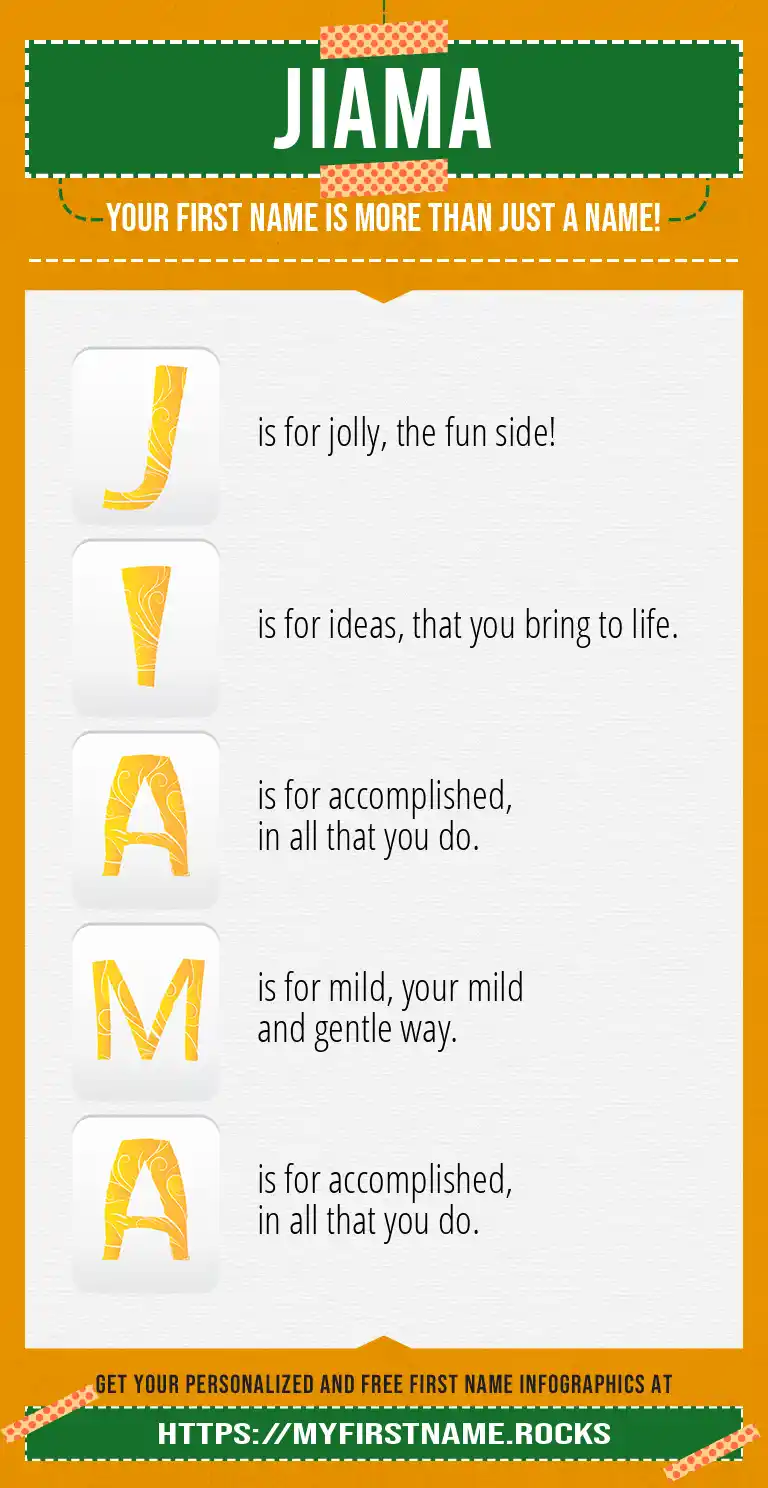 JIAMA

YOUR FIRST NAME IS MORE THAN JUST A NAME!

J is for jolly, the fun side!

I is for ideas, that you bring to life.

A is for accomplished, in all that you do.

M is for mild, your mild and gentle way.

A is for accomplished, in all that you do.

GET YOUR PERSONALIZED AND FREE FIRST NAME INFOGRAPHICS AT

HTTPS://MYFIRSTNAME.ROCKS