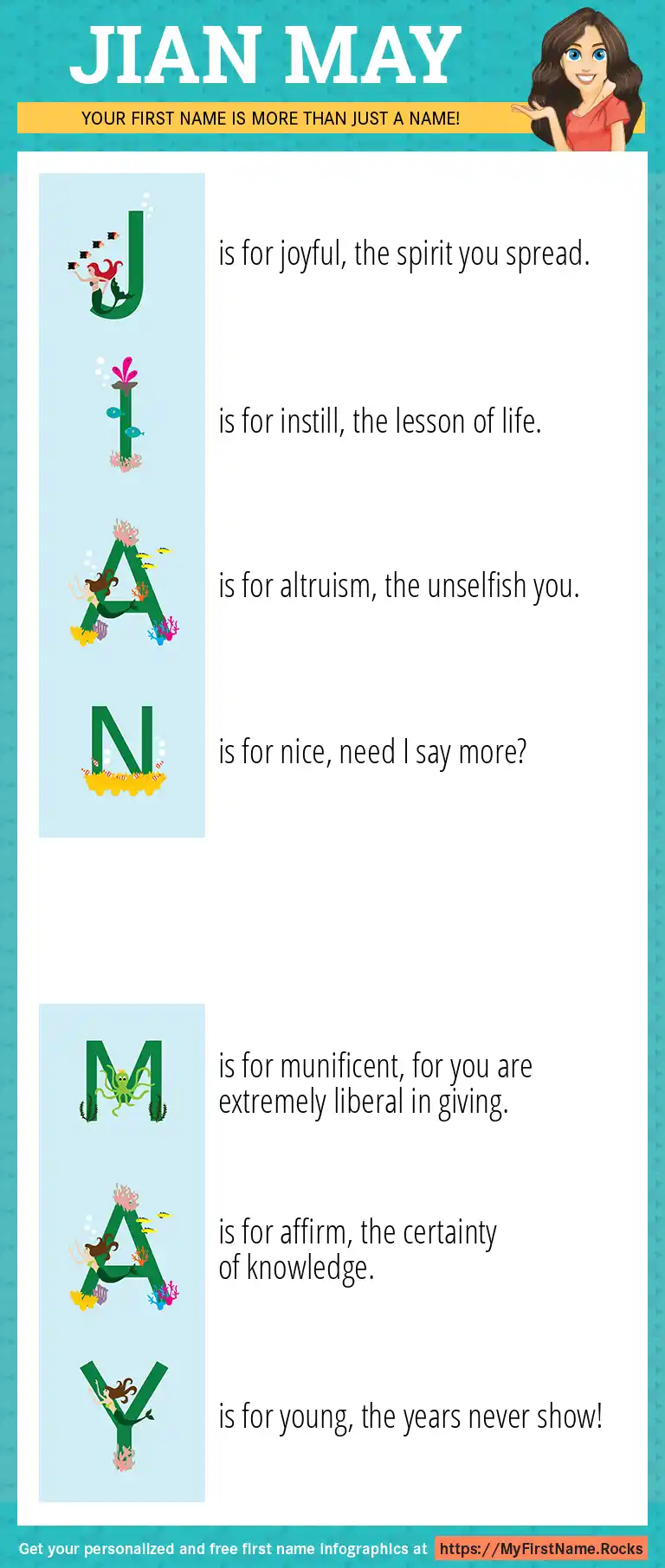 JIAN MAY

YOUR FIRST NAME IS MORE THAN JUST A NAME!

J is for joyful, the spirit you spread.

I is for instill, the lesson of life.

A is for altruism, the unselfish you.

N is for nice, need I say more?

M is for munificent, for you are extremely liberal in giving.

A is for affirm, the certainty of knowledge.

Y is for young, the years never show!

Get your personalized and free first name infographics at https://MyFirstName.Rocks