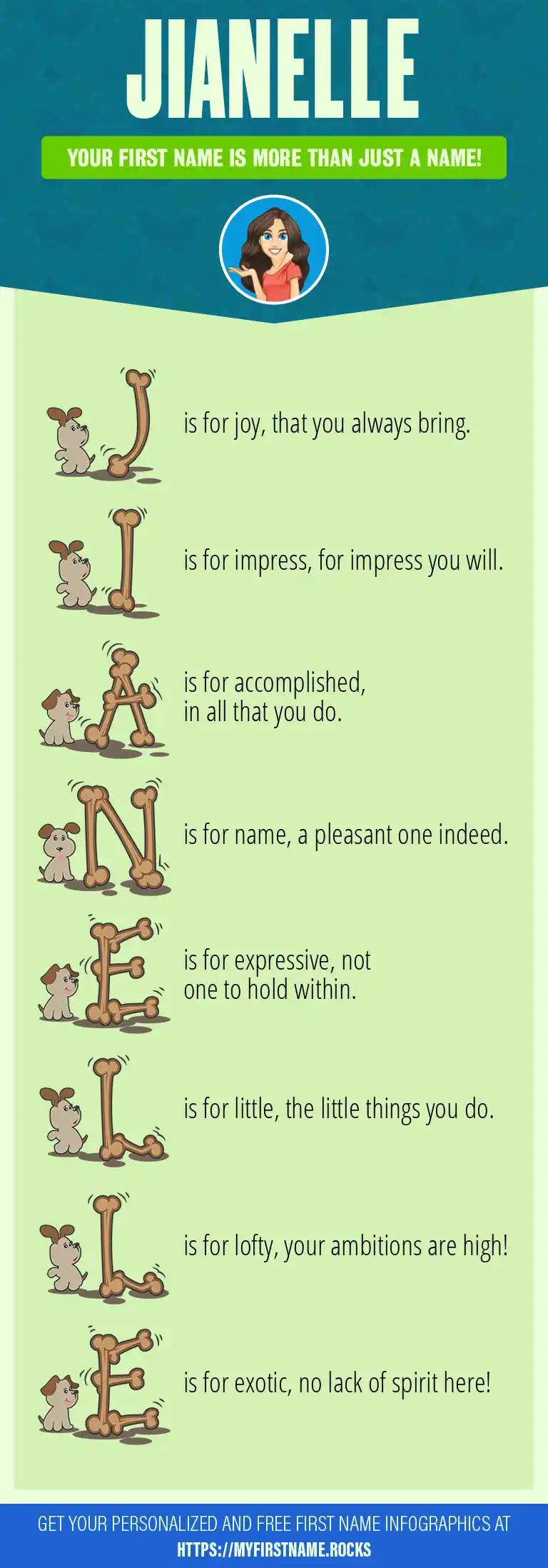 JIANELLE

YOUR FIRST NAME IS MORE THAN JUST A NAME!

J is for joy, that you always bring.

I is for impress, for impress you will.

A is for accomplished, in all that you do.

N is for name, a pleasant one indeed.

E is for expressive, not one to hold within.

L is for little, the little things you do.

L is for lofty, your ambitions are high!

E is for exotic, no lack of spirit here!

GET YOUR PERSONALIZED AND FREE FIRST NAME INFOGRAPHICS AT HTTPS://MYFIRSTNAME.ROCKS