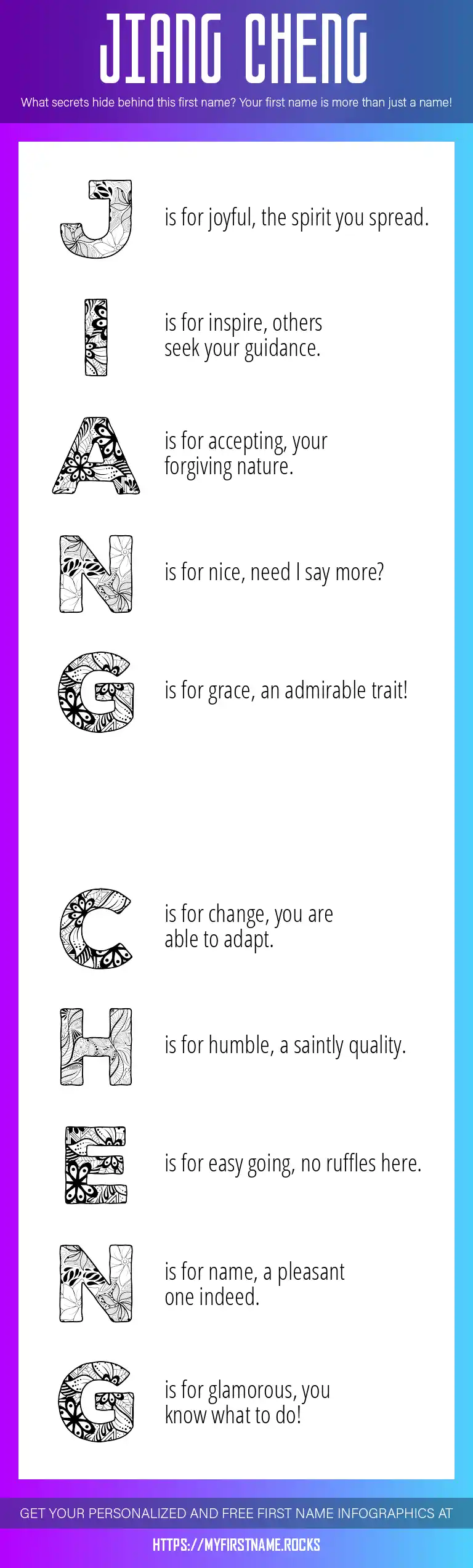 JIANG CHENG

What secrets hide behind this first name? Your first name is more than just a name!

J is for joyful, the spirit you spread.

I is for inspire, others seek your guidance.

A is for accepting, your forgiving nature.

N is for nice, need I say more?

G is for grace, an admirable trait!

C is for change, you are able to adapt.

H is for humble, a saintly quality.

E is for easy going, no ruffles here.

N is for name, a pleasant one indeed.

G is for glamorous, you know what to do!

GET YOUR PERSONALIZED AND FREE FIRST NAME INFOGRAPHICS AT

HTTPS://MYFIRSTNAME.ROCKS