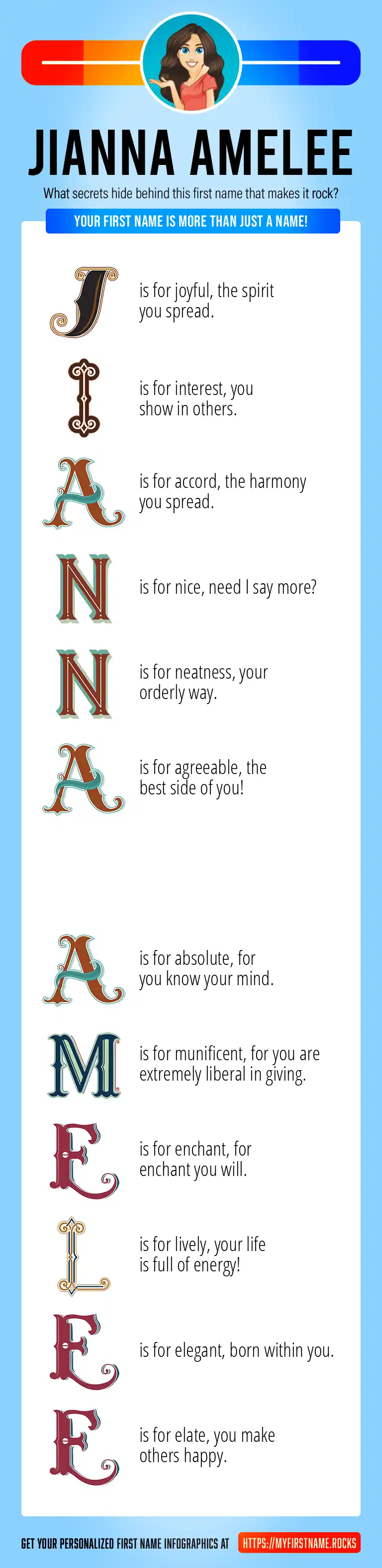 JIANNA AMELEE

What secrets hide behind this first name that makes it rock?

YOUR FIRST NAME IS MORE THAN JUST A NAME!

J is for joyful, the spirit you spread.

I is for interest, you show in others.

A is for accord, the harmony you spread.

N is for nice, need I say more?

N is for neatness, your orderly way.

A is for agreeable, the best side of you!

A is for absolute, for you know your mind.

M is for munificent, for you are extremely liberal in giving.

E is for enchant, for enchant you will.

L is for lively, your life is full of energy!

E is for elegant, born within you.

E is for elate, you make others happy.

GET YOUR PERSONALIZED FIRST NAME INFOGRAPHICS AT HTTPS://MYFIRSTNAME.ROCKS