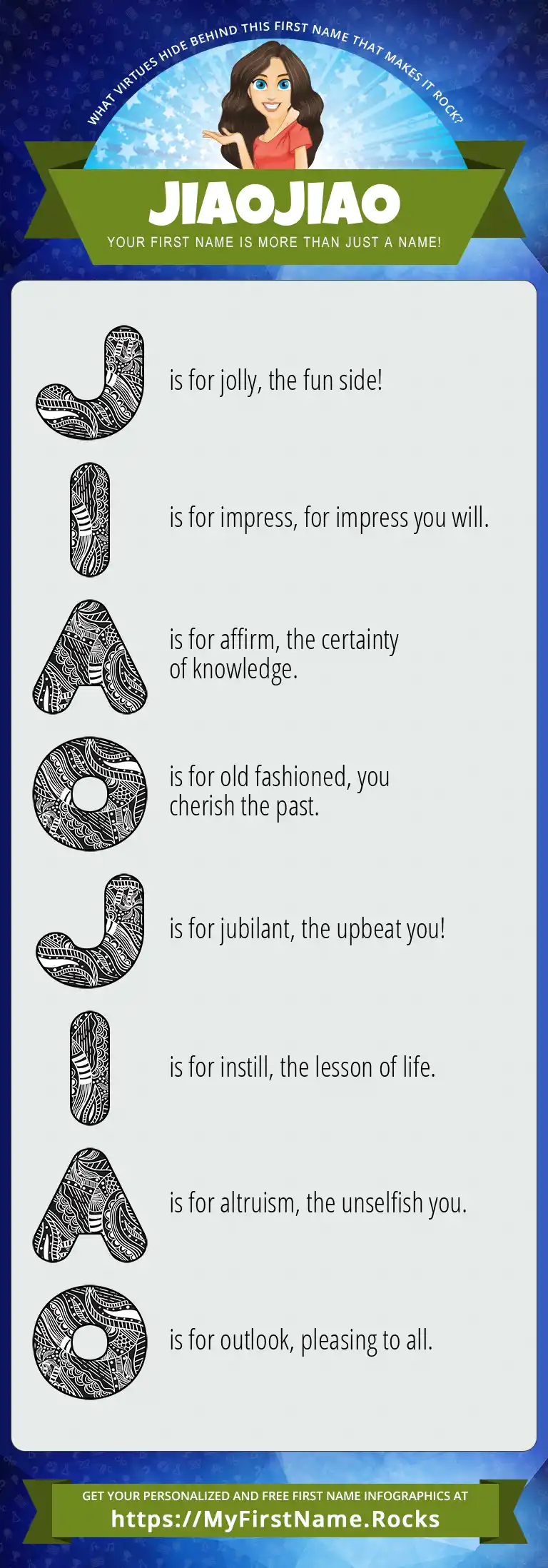 WHAT VIRTUES HIDE BEHIND THIS FIRST NAME THAT MAKES IT ROCK?

JIAOJIAO

YOUR FIRST NAME IS MORE THAN JUST A NAME!

J is for jolly, the fun side!

I is for impress, for impress you will.

A is for affirm, the certainty of knowledge.

O is for old fashioned, you cherish the past.

J is for jubilant, the upbeat you!

I is for instill, the lesson of life.

A is for altruism, the unselfish you.

O is for outlook, pleasing to all.

GET YOUR PERSONALIZED AND FREE FIRST NAME INFOGRAPHICS AT
https://MyFirstName.Rocks