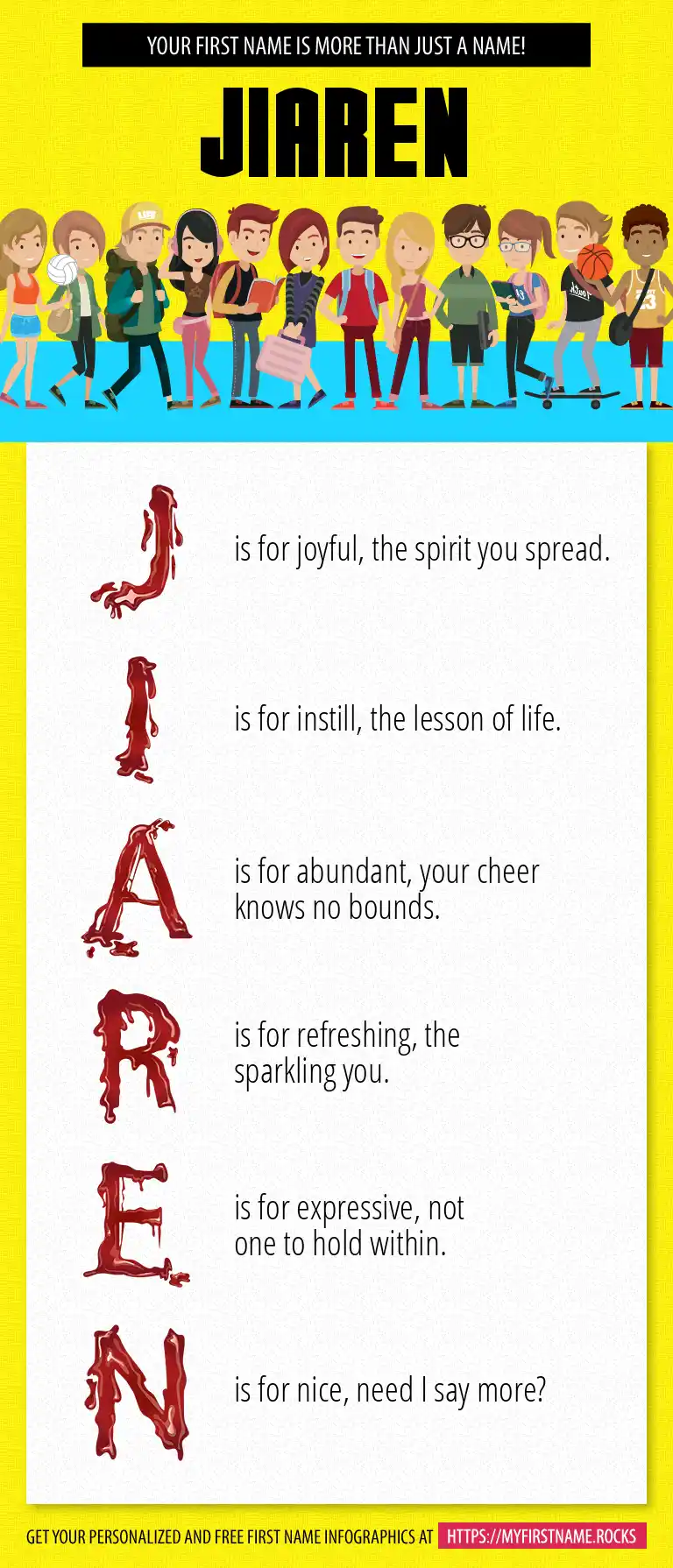 YOUR FIRST NAME IS MORE THAN JUST A NAME!

JIAREN

J is for joyful, the spirit you spread.

I is for instill, the lesson of life.

A is for abundant, your cheer knows no bounds.

R is for refreshing, the sparkling you.

E is for expressive, not one to hold within.

N is for nice, need I say more?

GET YOUR PERSONALIZED AND FREE FIRST NAME INFOGRAPHICS AT HTTPS://MYFIRSTNAME.ROCKS