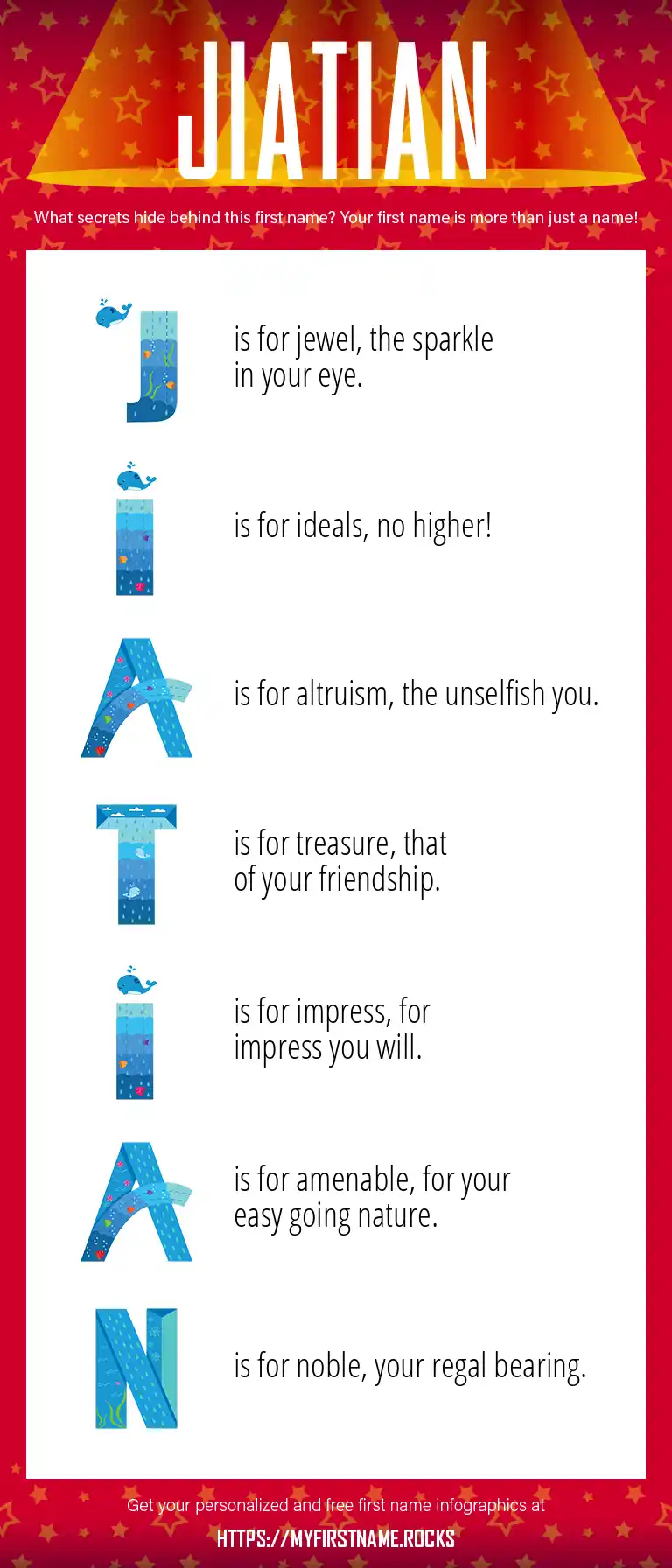 JIATIAN

What secrets hide behind this first name? Your first name is more than just a name!

J is for jewel, the sparkle in your eye.

I is for ideals, no higher!

A is for altruism, the unselfish you.

T is for treasure, that of your friendship.

I is for impress, for impress you will.

A is for amenable, for your easy going nature.

N is for noble, your regal bearing.

Get your personalized and free first name infographics at

HTTPS://MYFIRSTNAME.ROCKS