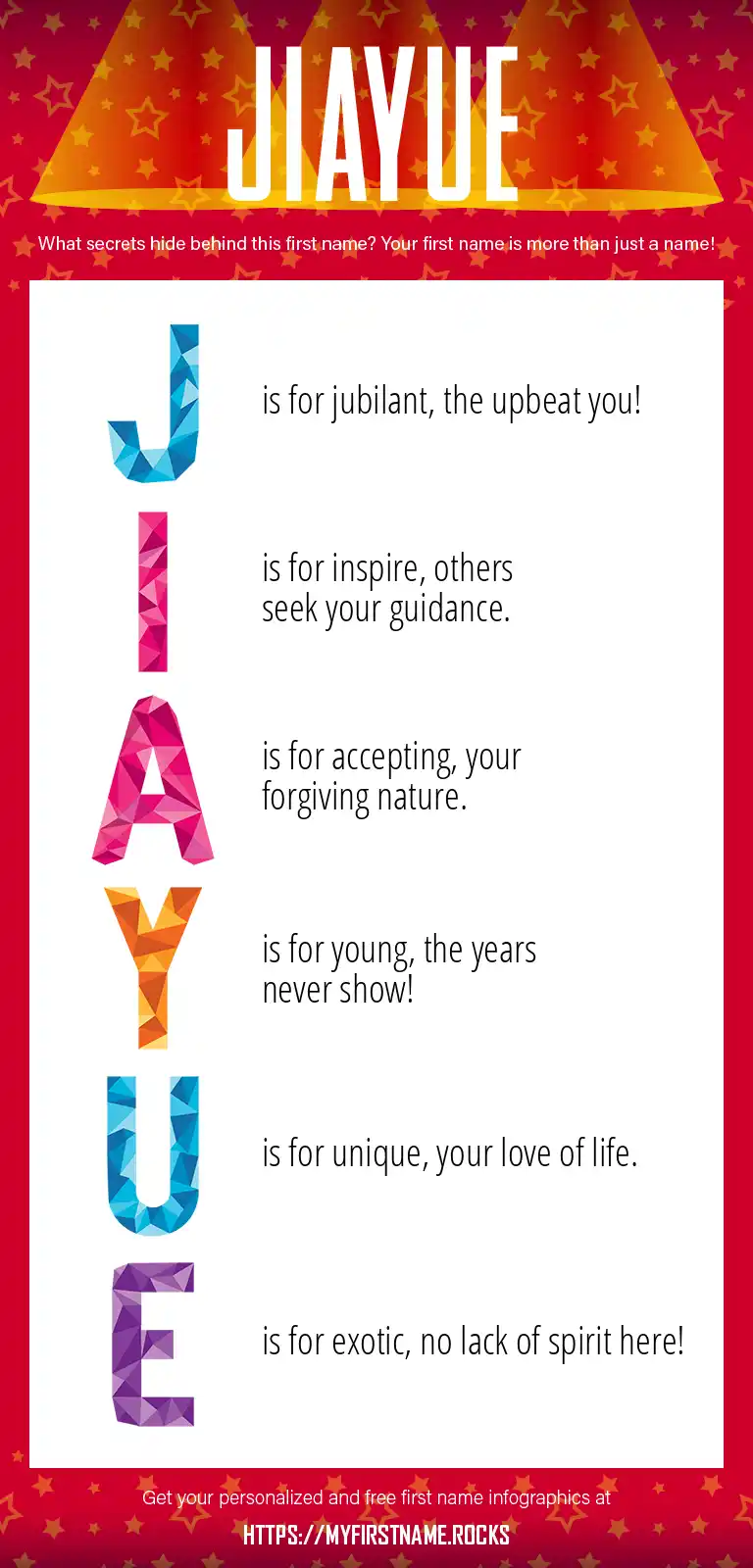 JIAYUE

What secrets hide behind this first name? Your first name is more than just a name!

J is for jubilant, the upbeat you!

I is for inspire, others seek your guidance.

A is for accepting, your forgiving nature.

Y is for young, the years never show!

U is for unique, your love of life.

E is for exotic, no lack of spirit here!

Get your personalized and free first name infographics at

HTTPS://MYFIRSTNAME.ROCKS