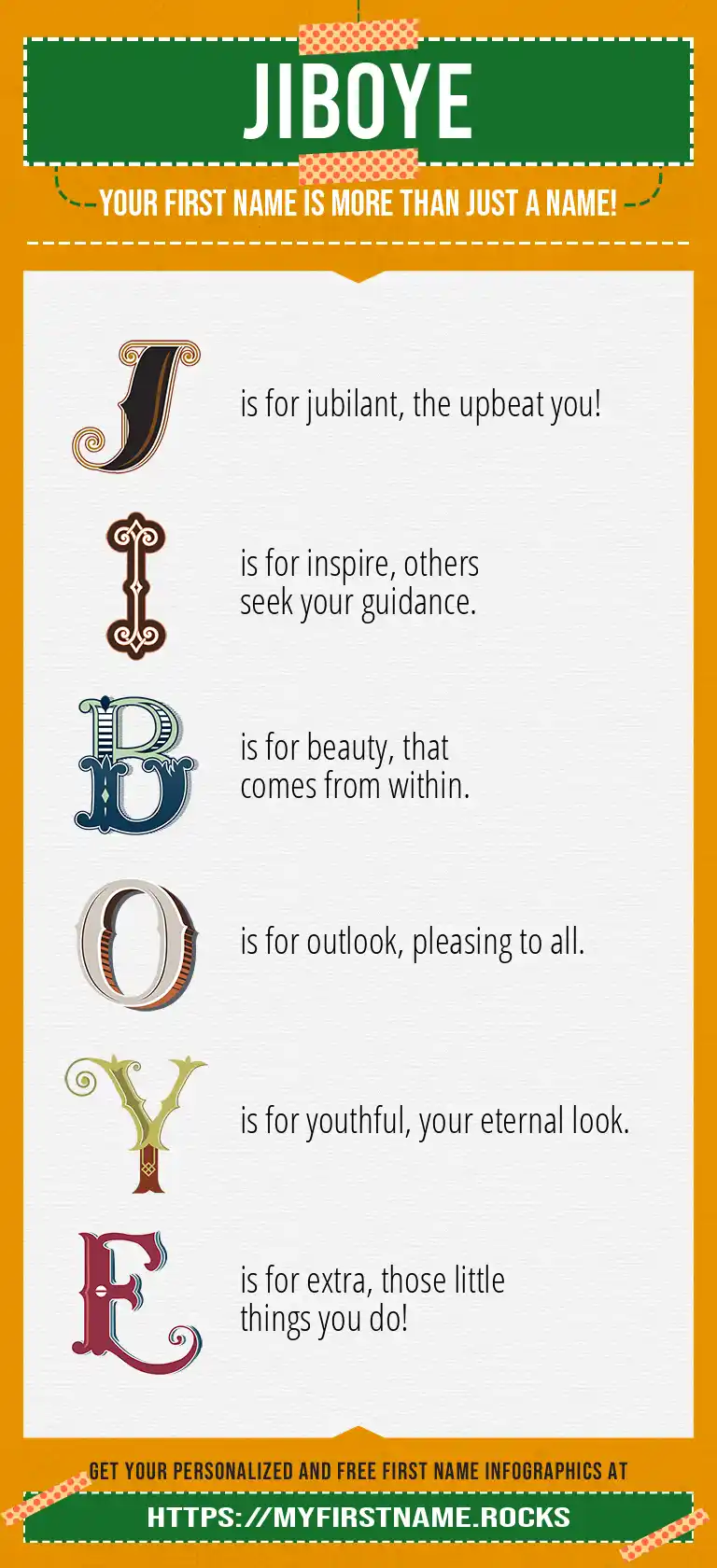 JIBOYE

YOUR FIRST NAME IS MORE THAN JUST A NAME!

J is for jubilant, the upbeat you!

I is for inspire, others seek your guidance.

B is for beauty, that comes from within.

O is for outlook, pleasing to all.

Y is for youthful, your eternal look.

E is for extra, those little things you do!

GET YOUR PERSONALIZED AND FREE FIRST NAME INFOGRAPHICS AT

HTTPS://MYFIRSTNAME.ROCKS