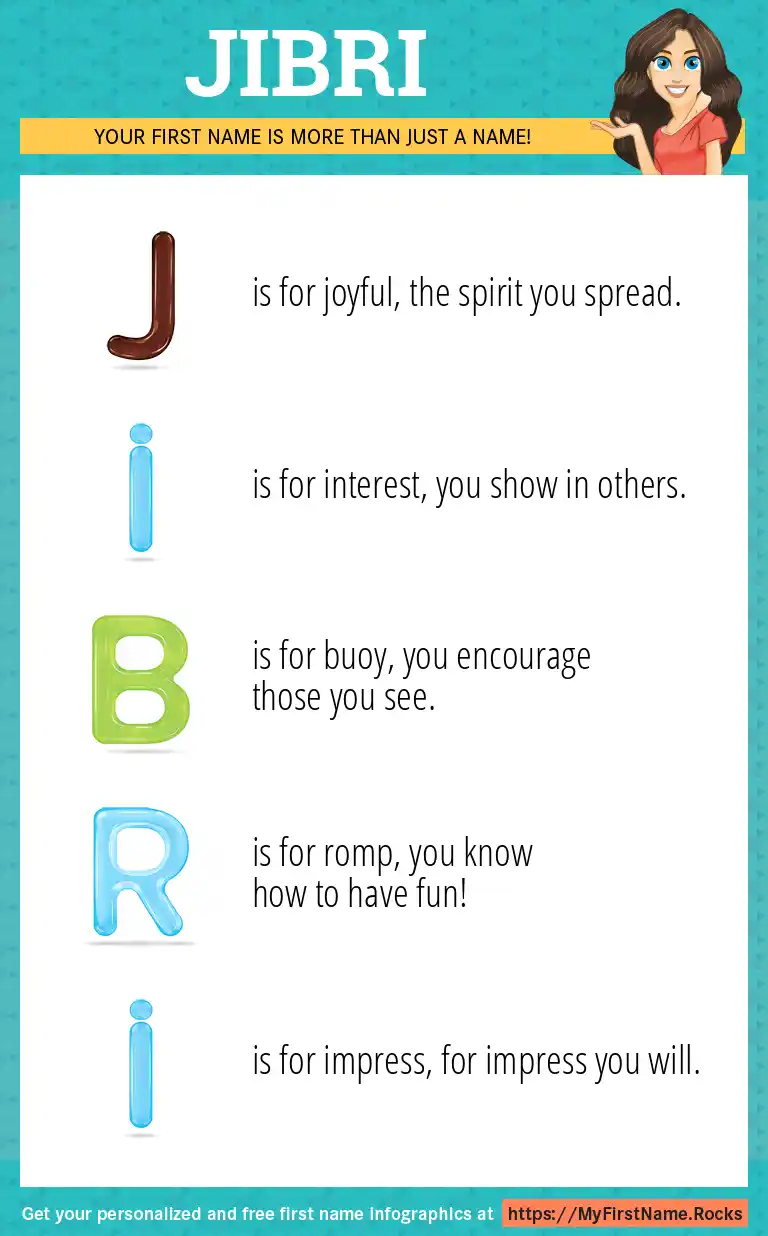 JIBRI

YOUR FIRST NAME IS MORE THAN JUST A NAME!

J is for joyful, the spirit you spread.

i is for interest, you show in others.

B is for buoy, you encourage those you see.

R is for romp, you know how to have fun!

i is for impress, for impress you will.

Get your personalized and free first name infographics at https://MyFirstName.Rocks