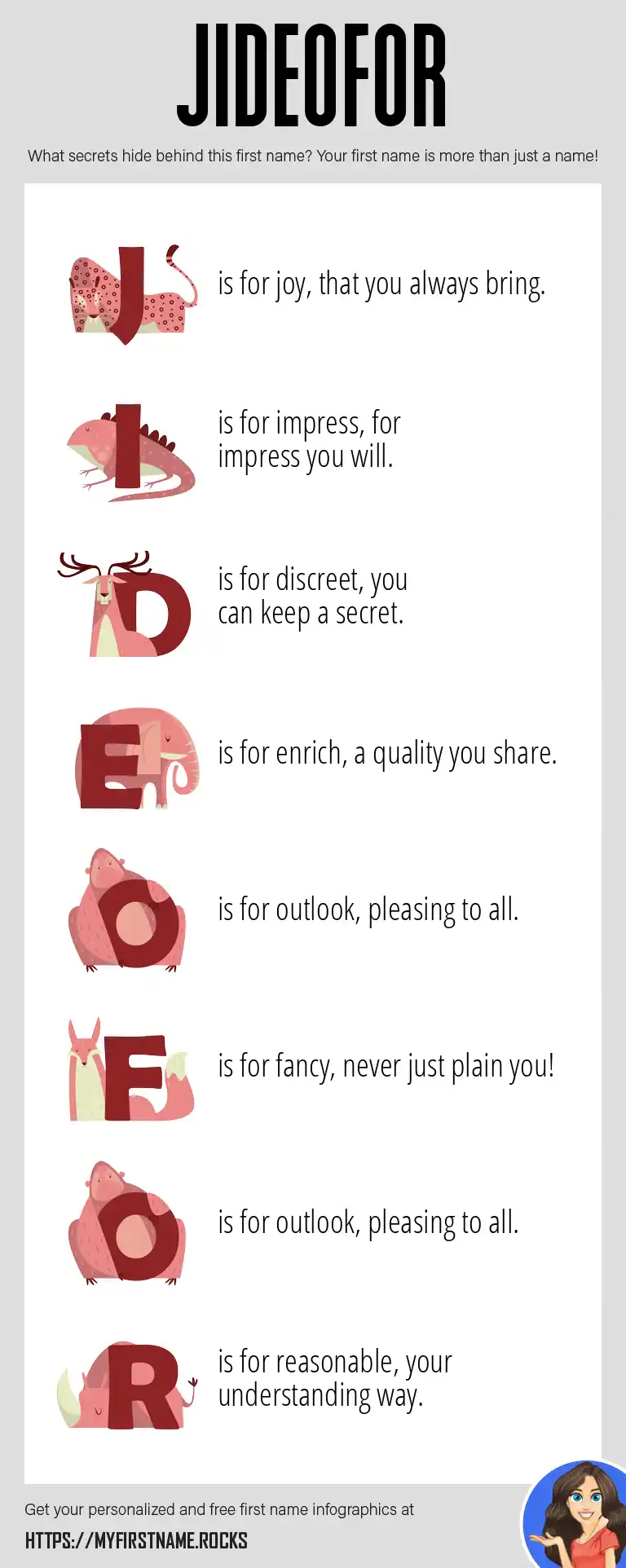 JIDEOFOR

What secrets hide behind this first name? Your first name is more than just a name!

J is for joy, that you always bring.

I is for impress, for impress you will.

D is for discreet, you can keep a secret.

E is for enrich, a quality you share.

O is for outlook, pleasing to all.

F is for fancy, never just plain you!

O is for outlook, pleasing to all.

R is for reasonable, your understanding way.

Get your personalized and free first name infographics at

HTTPS://MYFIRSTNAME.ROCKS