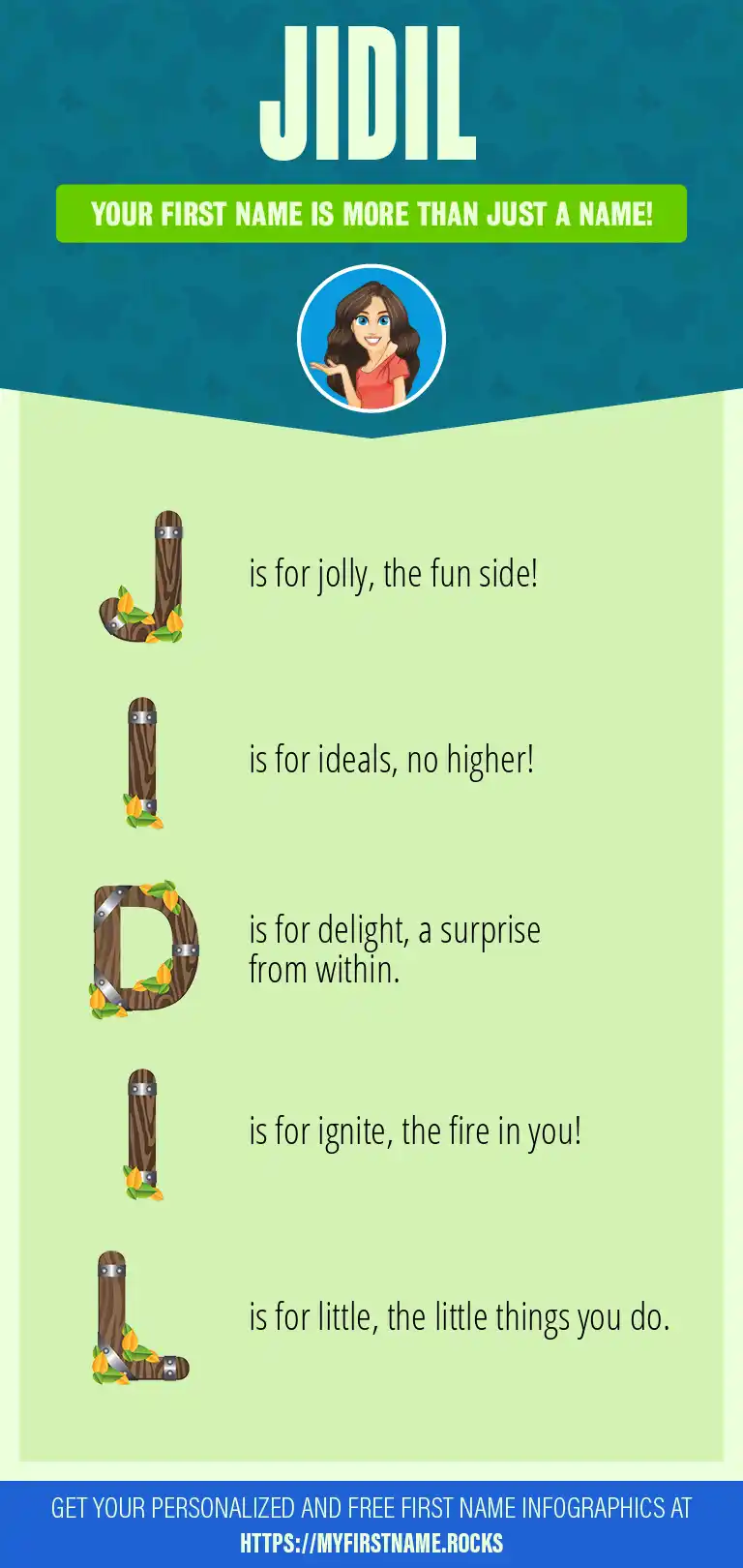 JIDIL

YOUR FIRST NAME IS MORE THAN JUST A NAME!

J is for jolly, the fun side!

I is for ideals, no higher!

D is for delight, a surprise from within.

I is for ignite, the fire in you!

L is for little, the little things you do.

GET YOUR PERSONALIZED AND FREE FIRST NAME INFOGRAPHICS AT HTTPS://MYFIRSTNAME.ROCKS