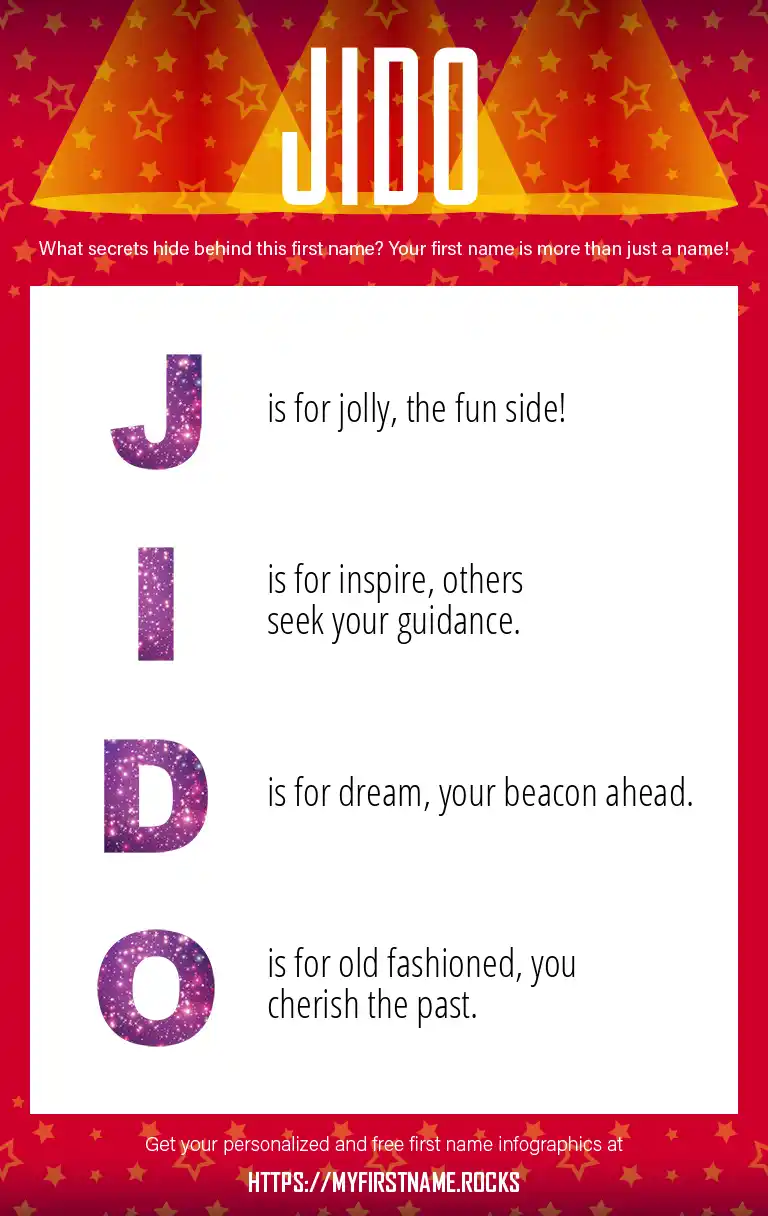 JIDO

What secrets hide behind this first name? Your first name is more than just a name!

J is for jolly, the fun side!

I is for inspire, others seek your guidance.

D is for dream, your beacon ahead.

O is for old fashioned, you cherish the past.

Get your personalized and free first name infographics at

HTTPS://MYFIRSTNAME.ROCKS