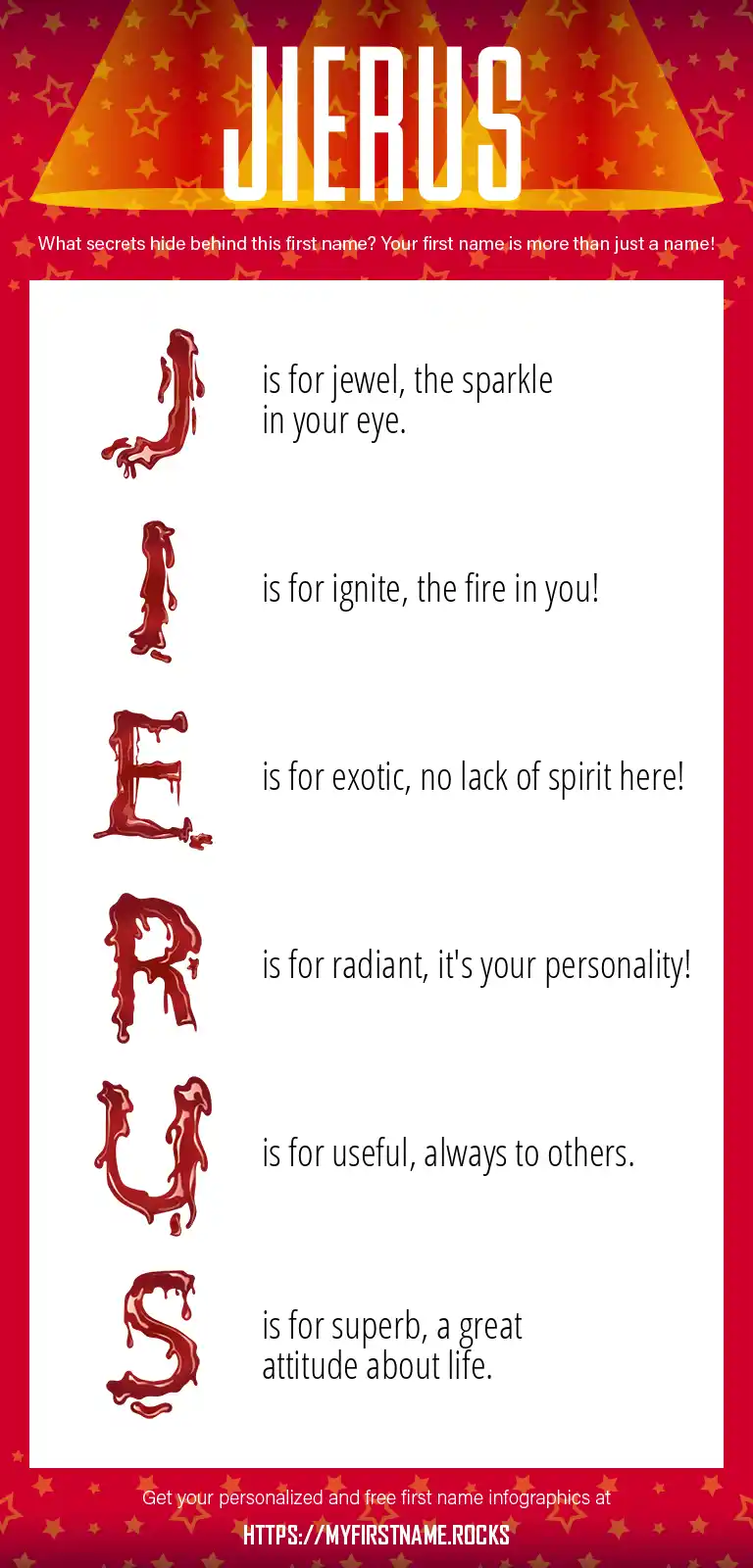 JIERUS

What secrets hide behind this first name? Your first name is more than just a name!

J is for jewel, the sparkle in your eye.

I is for ignite, the fire in you!

E is for exotic, no lack of spirit here!

R is for radiant, it's your personality!

U is for useful, always to others.

S is for superb, a great attitude about life.

Get your personalized and free first name infographics at

HTTPS://MYFIRSTNAME.ROCKS