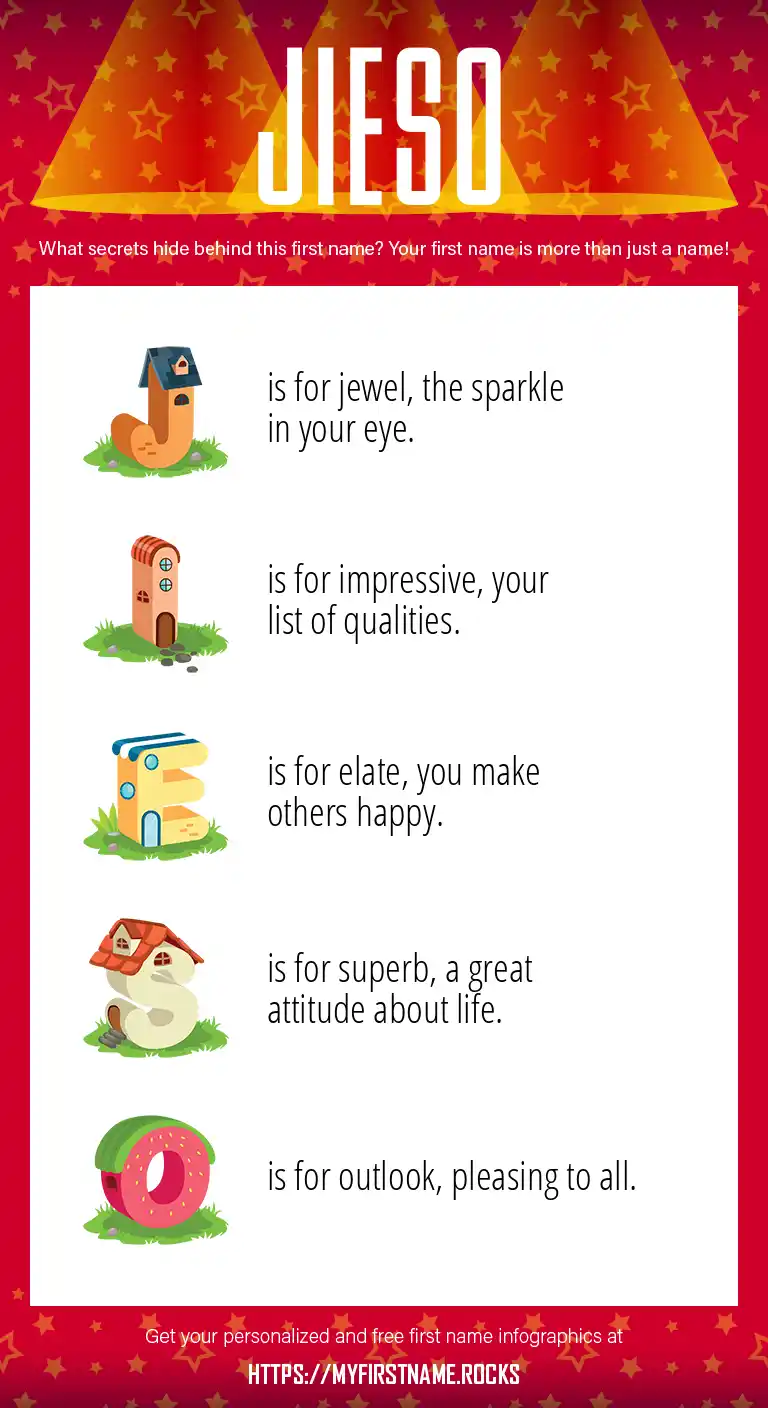 JIESO

What secrets hide behind this first name? Your first name is more than just a name!

J is for jewel, the sparkle in your eye.

I is for impressive, your list of qualities.

E is for elate, you make others happy.

S is for superb, a great attitude about life.

O is for outlook, pleasing to all.

Get your personalized and free first name infographics at

HTTPS://MYFIRSTNAME.ROCKS