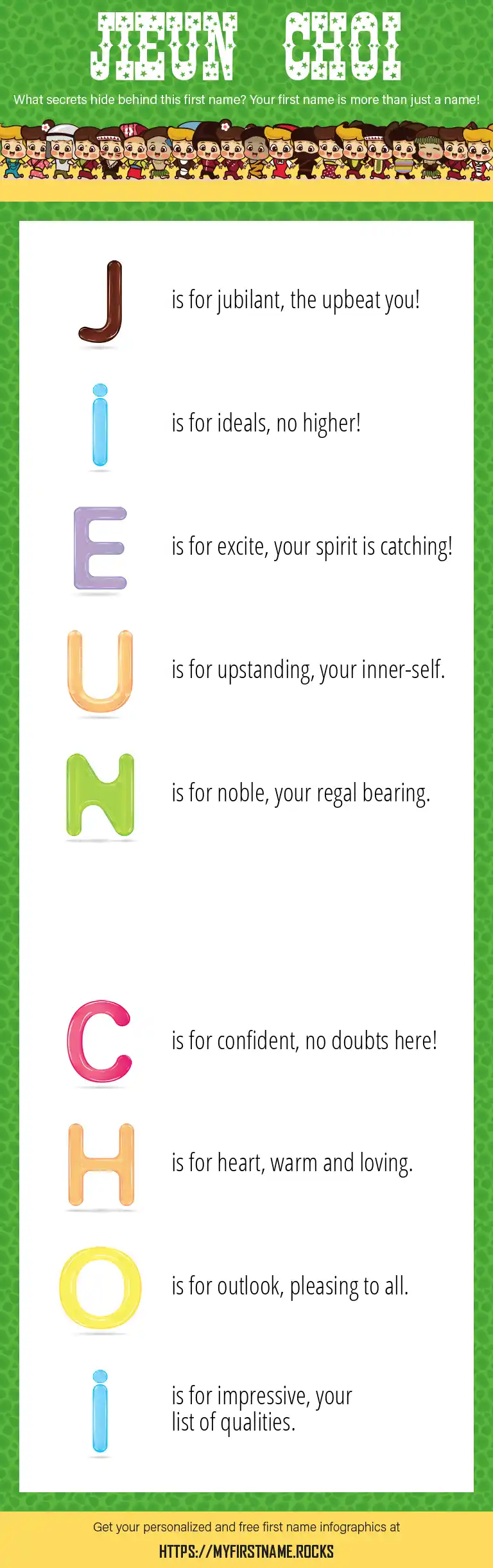 JIEUN CHOI

What secrets hide behind this first name? Your first name is more than just a name!

J is for jubilant, the upbeat you!

i is for ideals, no higher!

E is for excite, your spirit is catching!

U is for upstanding, your inner-self.

N is for noble, your regal bearing.

C is for confident, no doubts here!

H is for heart, warm and loving.

O is for outlook, pleasing to all.

i is for impressive, your list of qualities.

Get your personalized and free first name infographics at

HTTPS://MYFIRSTNAME.ROCKS