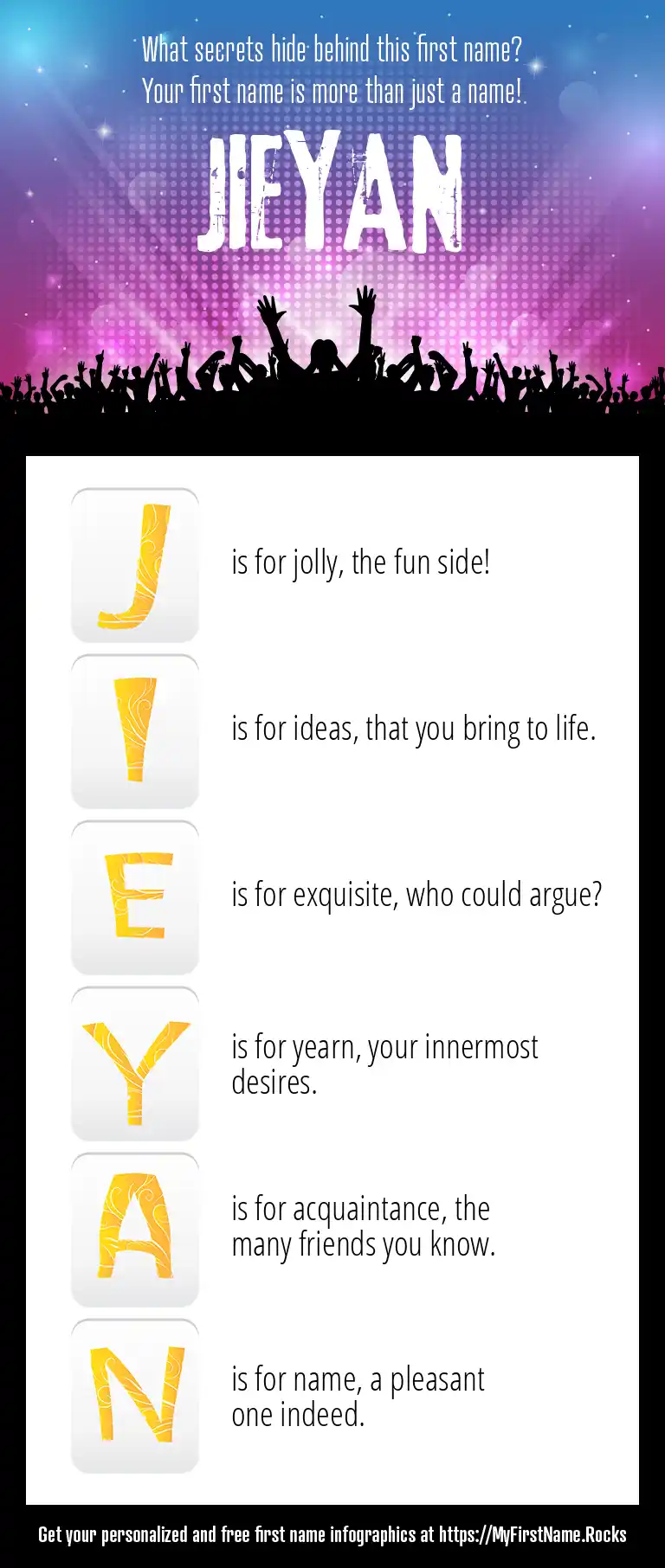 What secrets hide behind this first name?
Your first name is more than just a name!

JIEYAN

J is for jolly, the fun side!

I is for ideas, that you bring to life.

E is for exquisite, who could argue?

Y is for yearn, your innermost desires.

A is for acquaintance, the many friends you know.

N is for name, a pleasant one indeed.

Get your personalized and free first name infographics at https://MyFirstName.Rocks