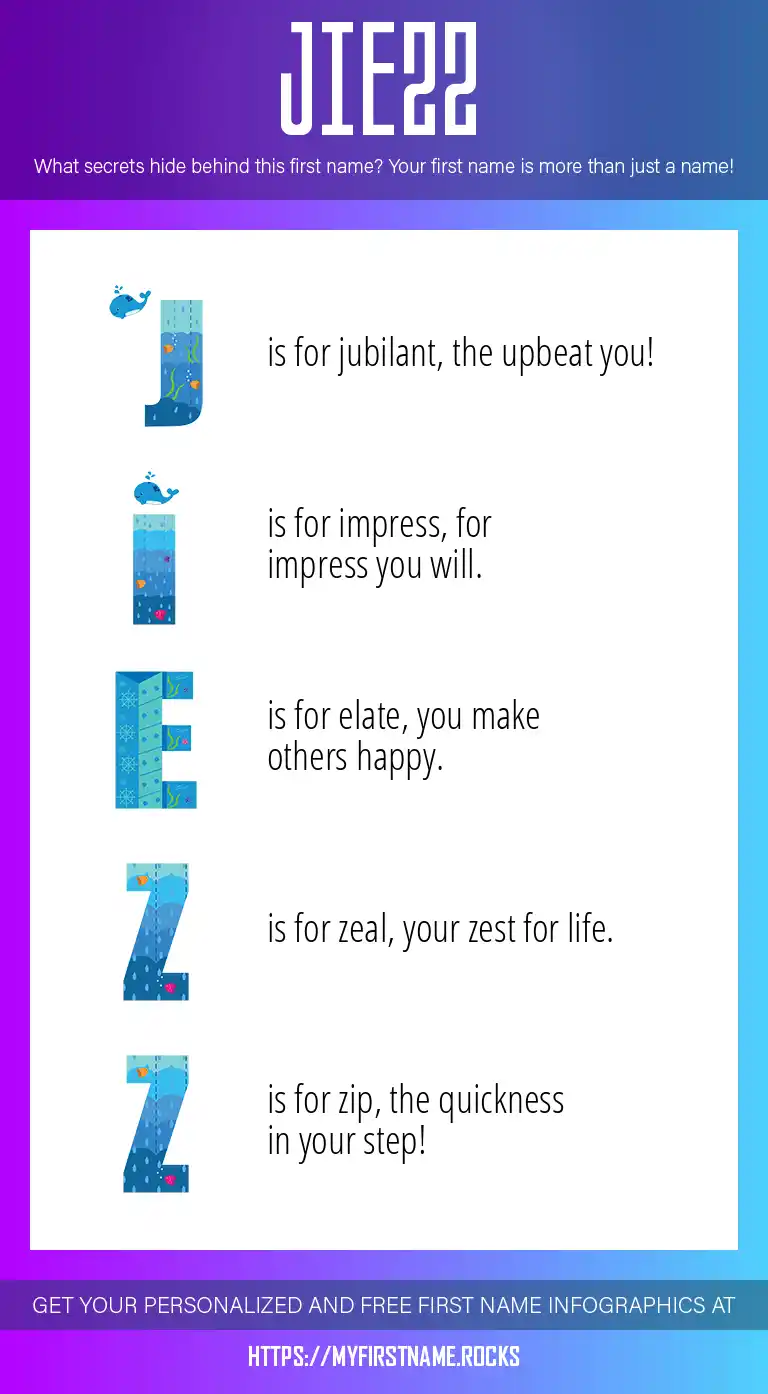 JIEZZ

What secrets hide behind this first name? Your first name is more than just a name!

J is for jubilant, the upbeat you!

I is for impress, for impress you will.

E is for elate, you make others happy.

Z is for zeal, your zest for life.

Z is for zip, the quickness in your step!

GET YOUR PERSONALIZED AND FREE FIRST NAME INFOGRAPHICS AT

HTTPS://MYFIRSTNAME.ROCKS