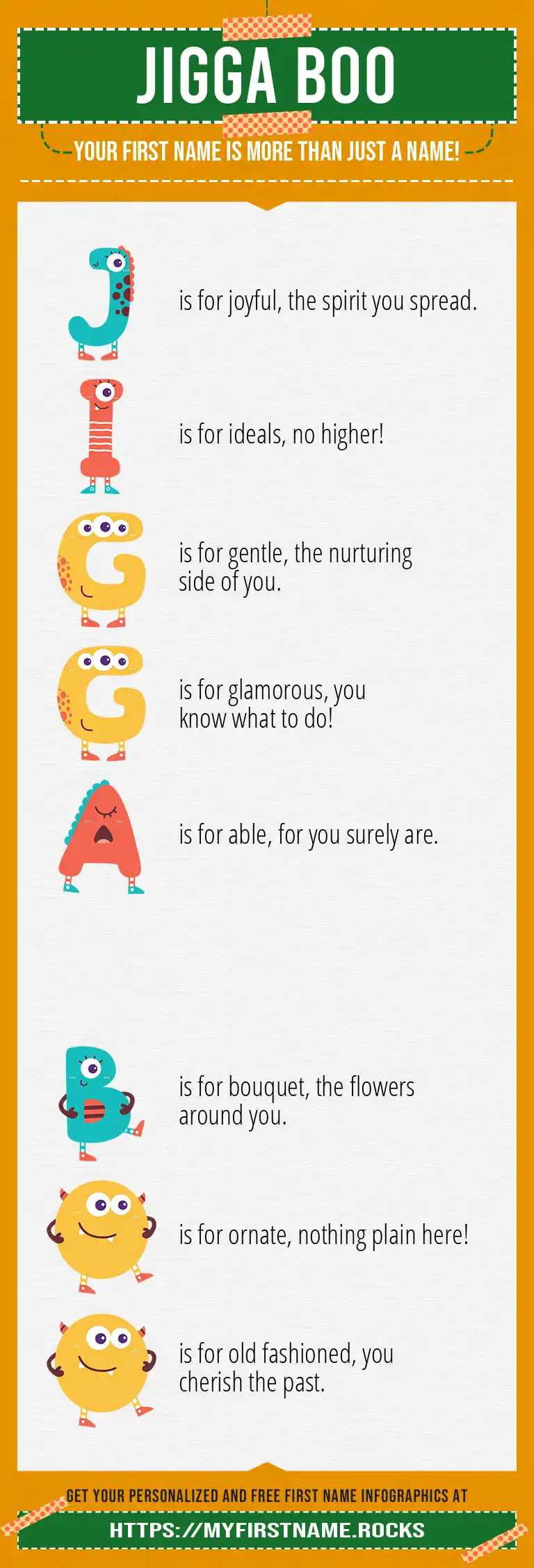 JIGGA BOO

YOUR FIRST NAME IS MORE THAN JUST A NAME!

J is for joyful, the spirit you spread.

I is for ideals, no higher!

G is for gentle, the nurturing side of you.

G is for glamorous, you know what to do!

A is for able, for you surely are.

B is for bouquet, the flowers around you.

O is for ornate, nothing plain here!

O is for old fashioned, you cherish the past.

GET YOUR PERSONALIZED AND FREE FIRST NAME INFOGRAPHICS AT

HTTPS://MYFIRSTNAME.ROCKS