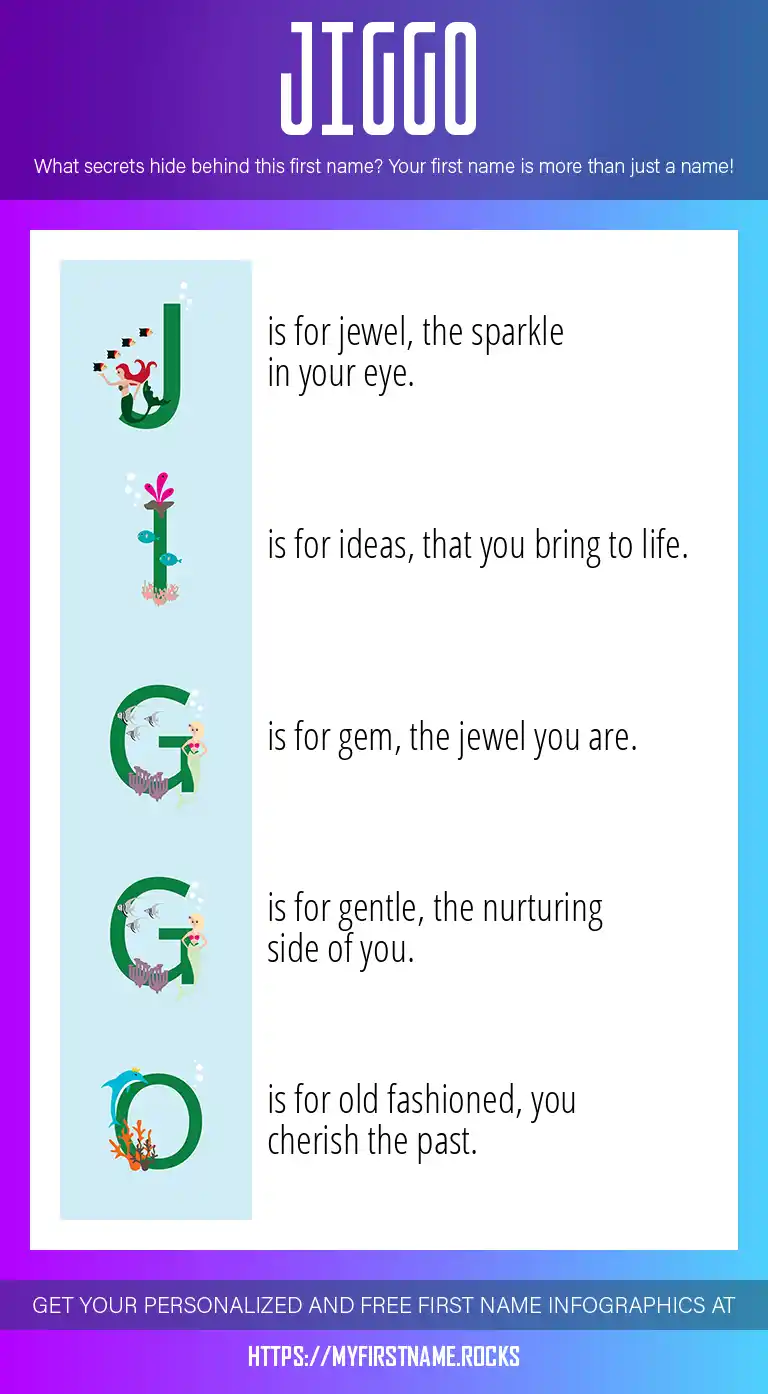 JIGGO

What secrets hide behind this first name? Your first name is more than just a name!

J is for jewel, the sparkle in your eye.

I is for ideas, that you bring to life.

G is for gem, the jewel you are.

G is for gentle, the nurturing side of you.

O is for old fashioned, you cherish the past.

GET YOUR PERSONALIZED AND FREE FIRST NAME INFOGRAPHICS AT

HTTPS://MYFIRSTNAME.ROCKS