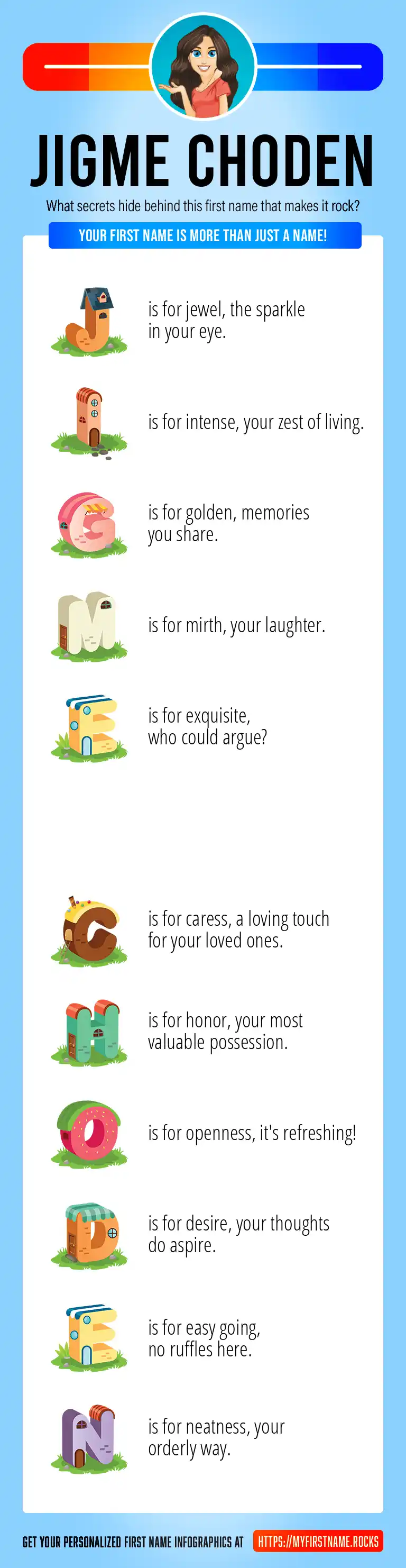 JIGME CHODEN

What secrets hide behind this first name that makes it rock?

YOUR FIRST NAME IS MORE THAN JUST A NAME!

J is for jewel, the sparkle in your eye.

I is for intense, your zest of living.

G is for golden, memories you share.

M is for mirth, your laughter.

E is for exquisite, who could argue?

C is for caress, a loving touch for your loved ones.

H is for honor, your most valuable possession.

O is for openness, it's refreshing!

D is for desire, your thoughts do aspire.

E is for easy going, no ruffles here.

N is for neatness, your orderly way.

GET YOUR PERSONALIZED FIRST NAME INFOGRAPHICS AT HTTPS://MYFIRSTNAME.ROCKS