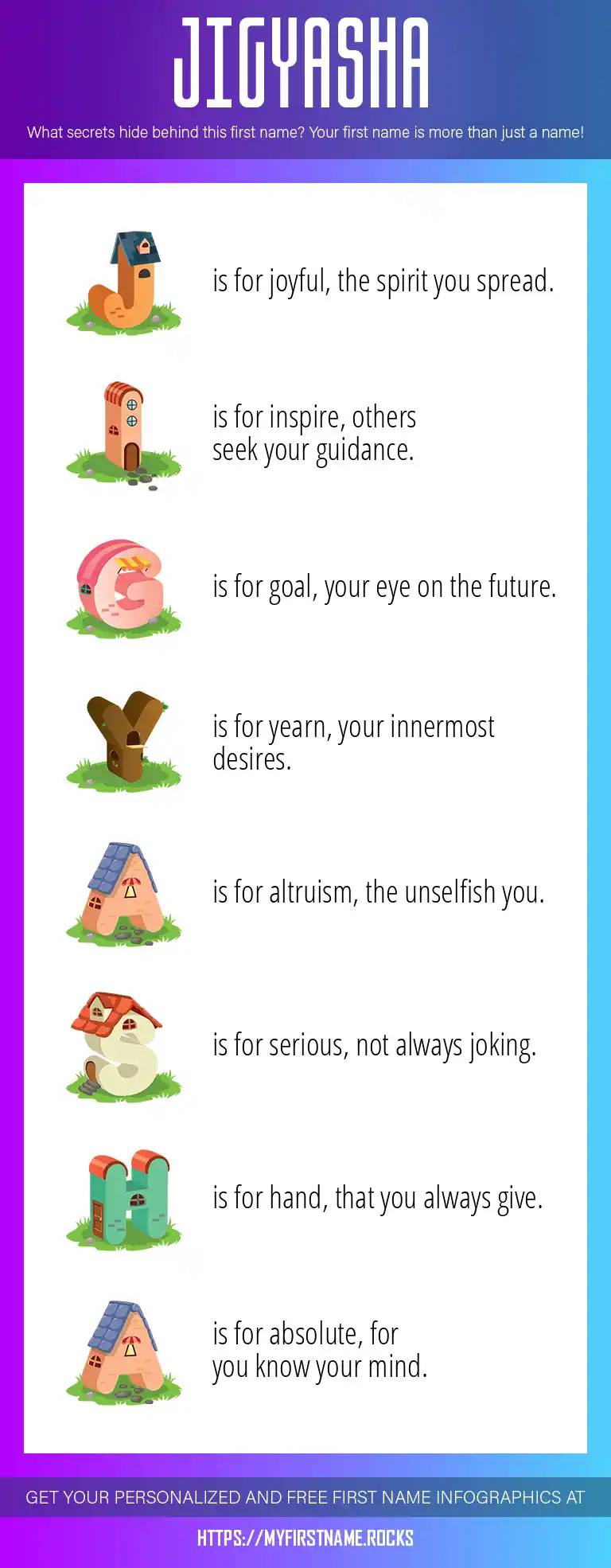 JIGYASHA

What secrets hide behind this first name? Your first name is more than just a name!

J is for joyful, the spirit you spread.

I is for inspire, others seek your guidance.

G is for goal, your eye on the future.

Y is for yearn, your innermost desires.

A is for altruism, the unselfish you.

S is for serious, not always joking.

H is for hand, that you always give.

A is for absolute, for you know your mind.

GET YOUR PERSONALIZED AND FREE FIRST NAME INFOGRAPHICS AT

HTTPS://MYFIRSTNAME.ROCKS