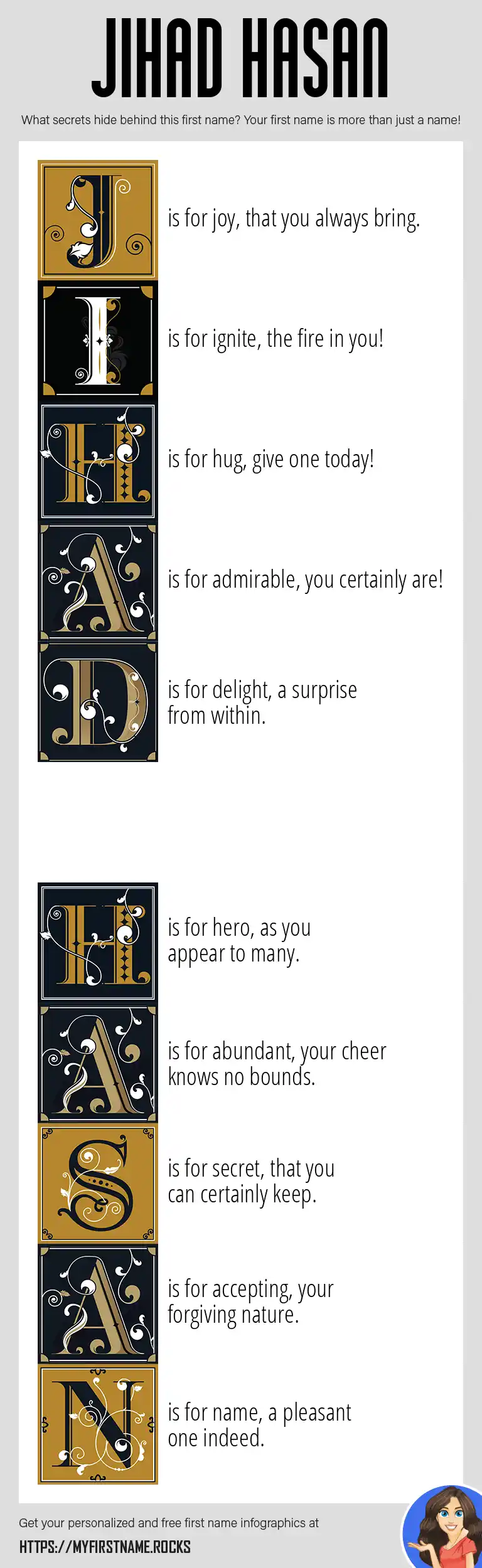 JIHAD HASAN

What secrets hide behind this first name? Your first name is more than just a name!

J is for joy, that you always bring.

I is for ignite, the fire in you!

H is for hug, give one today!

A is for admirable, you certainly are!

D is for delight, a surprise from within.

H is for hero, as you appear to many.

A is for abundant, your cheer knows no bounds.

S is for secret, that you can certainly keep.

A is for accepting, your forgiving nature.

N is for name, a pleasant one indeed.

Get your personalized and free first name infographics at

HTTPS://MYFIRSTNAME.ROCKS