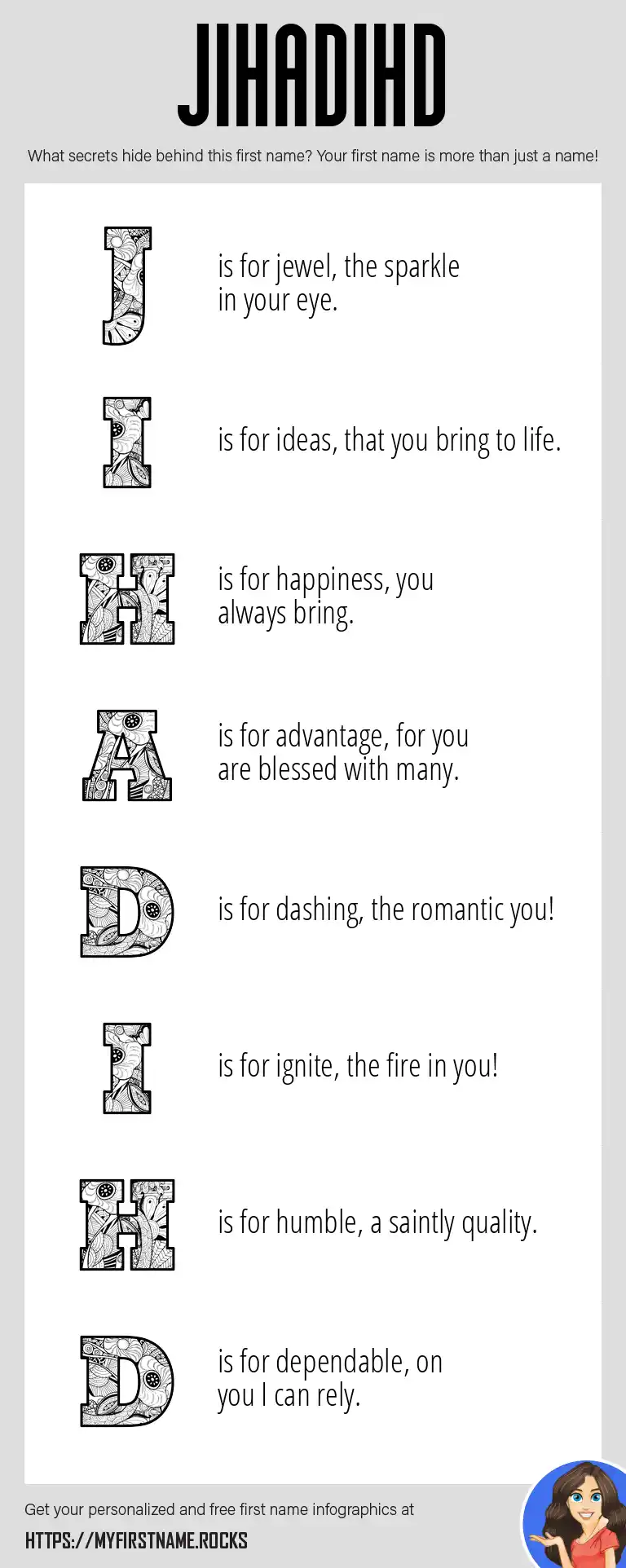 JIHADIHD

What secrets hide behind this first name? Your first name is more than just a name!

J is for jewel, the sparkle in your eye.

I is for ideas, that you bring to life.

H is for happiness, you always bring.

A is for advantage, for you are blessed with many.

D is for dashing, the romantic you!

I is for ignite, the fire in you!

H is for humble, a saintly quality.

D is for dependable, on you I can rely.

Get your personalized and free first name infographics at

HTTPS://MYFIRSTNAME.ROCKS