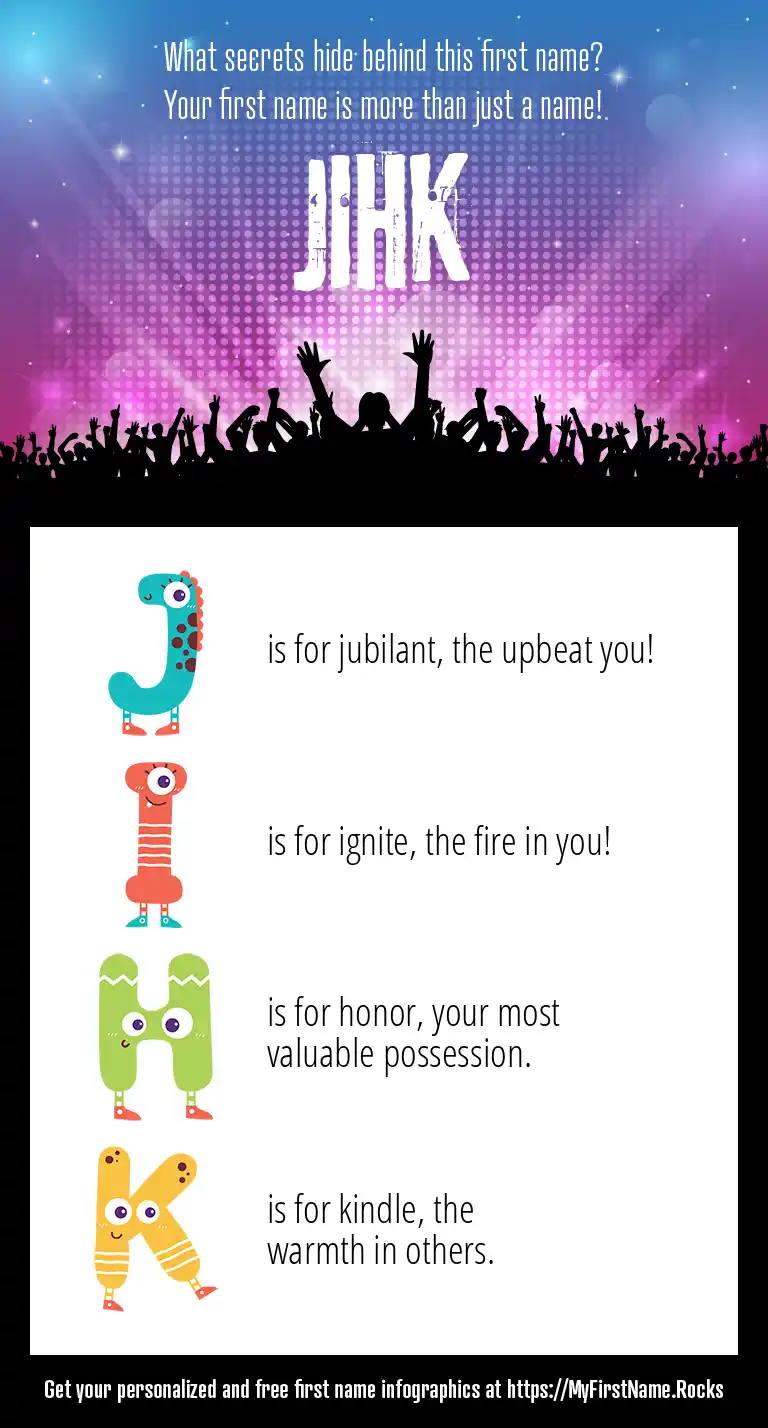 What secrets hide behind this first name?
Your first name is more than just a name!

JIHK

J is for jubilant, the upbeat you!

I is for ignite, the fire in you!

H is for honor, your most valuable possession.

K is for kindle, the warmth in others.

Get your personalized and free first name infographics at https://MyFirstName.Rocks