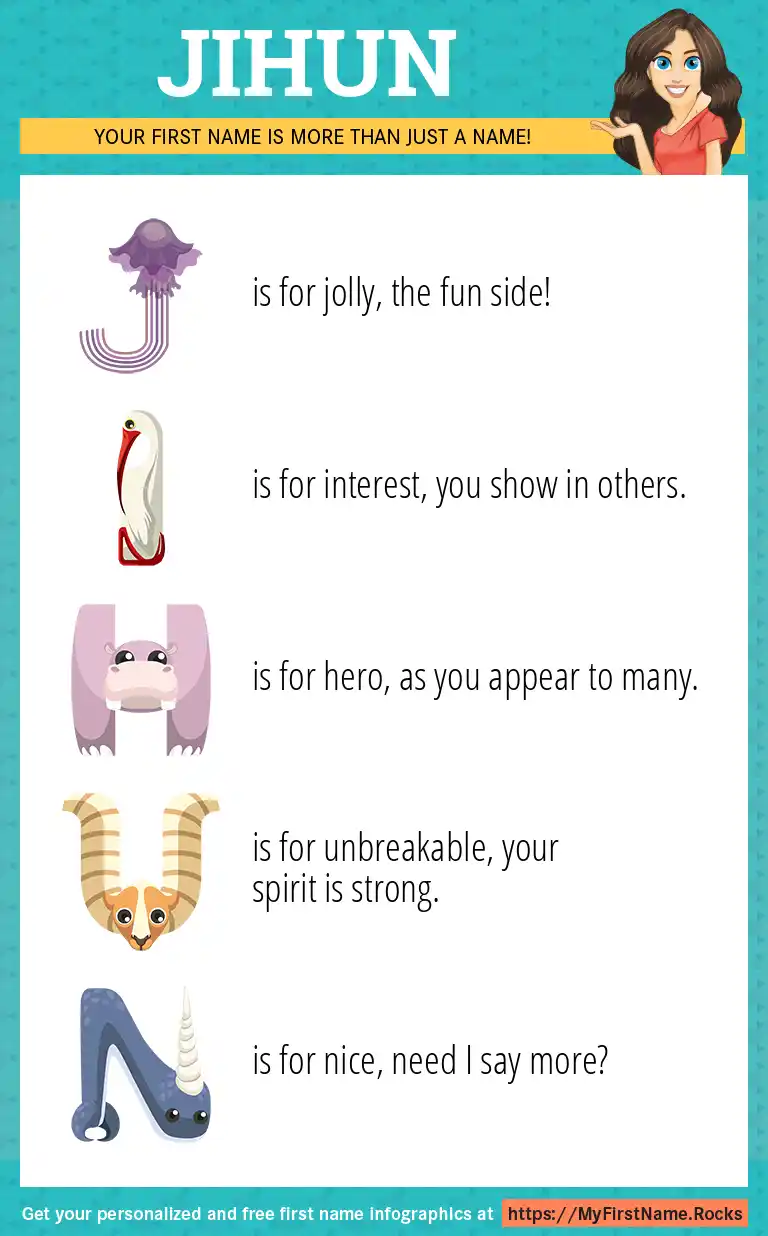 JIHUN

YOUR FIRST NAME IS MORE THAN JUST A NAME!

J is for jolly, the fun side!

I is for interest, you show in others.

H is for hero, as you appear to many.

U is for unbreakable, your spirit is strong.

N is for nice, need I say more?

Get your personalized and free first name infographics at https://MyFirstName.Rocks