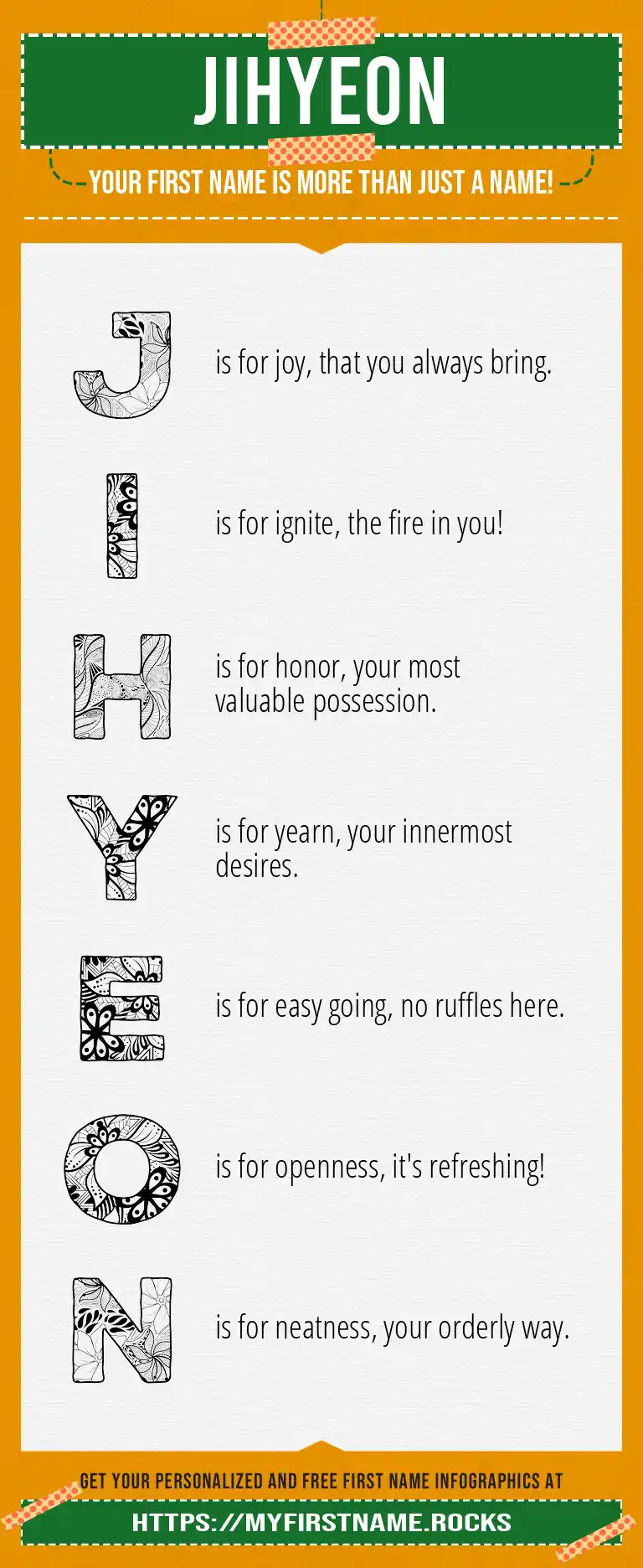 JIHYEON

YOUR FIRST NAME IS MORE THAN JUST A NAME!

J is for joy, that you always bring.

I is for ignite, the fire in you!

H is for honor, your most valuable possession.

Y is for yearn, your innermost desires.

E is for easy going, no ruffles here.

O is for openness, it's refreshing!

N is for neatness, your orderly way.

GET YOUR PERSONALIZED AND FREE FIRST NAME INFOGRAPHICS AT

HTTPS://MYFIRSTNAME.ROCKS