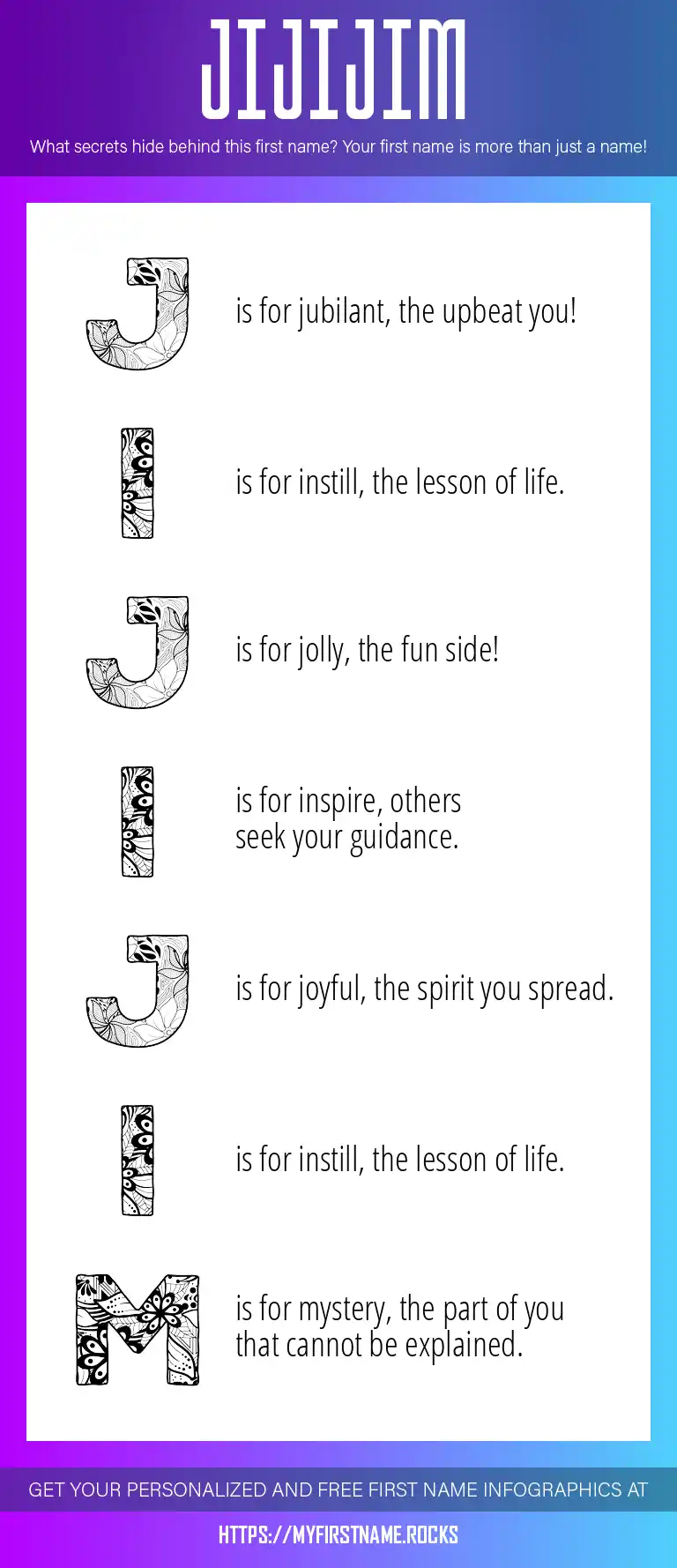 JIJIJIM

What secrets hide behind this first name? Your first name is more than just a name!

J is for jubilant, the upbeat you!

I is for instill, the lesson of life.

J is for jolly, the fun side!

I is for inspire, others seek your guidance.

J is for joyful, the spirit you spread.

I is for instill, the lesson of life.

M is for mystery, the part of you that cannot be explained.

GET YOUR PERSONALIZED AND FREE FIRST NAME INFOGRAPHICS AT

HTTPS://MYFIRSTNAME.ROCKS