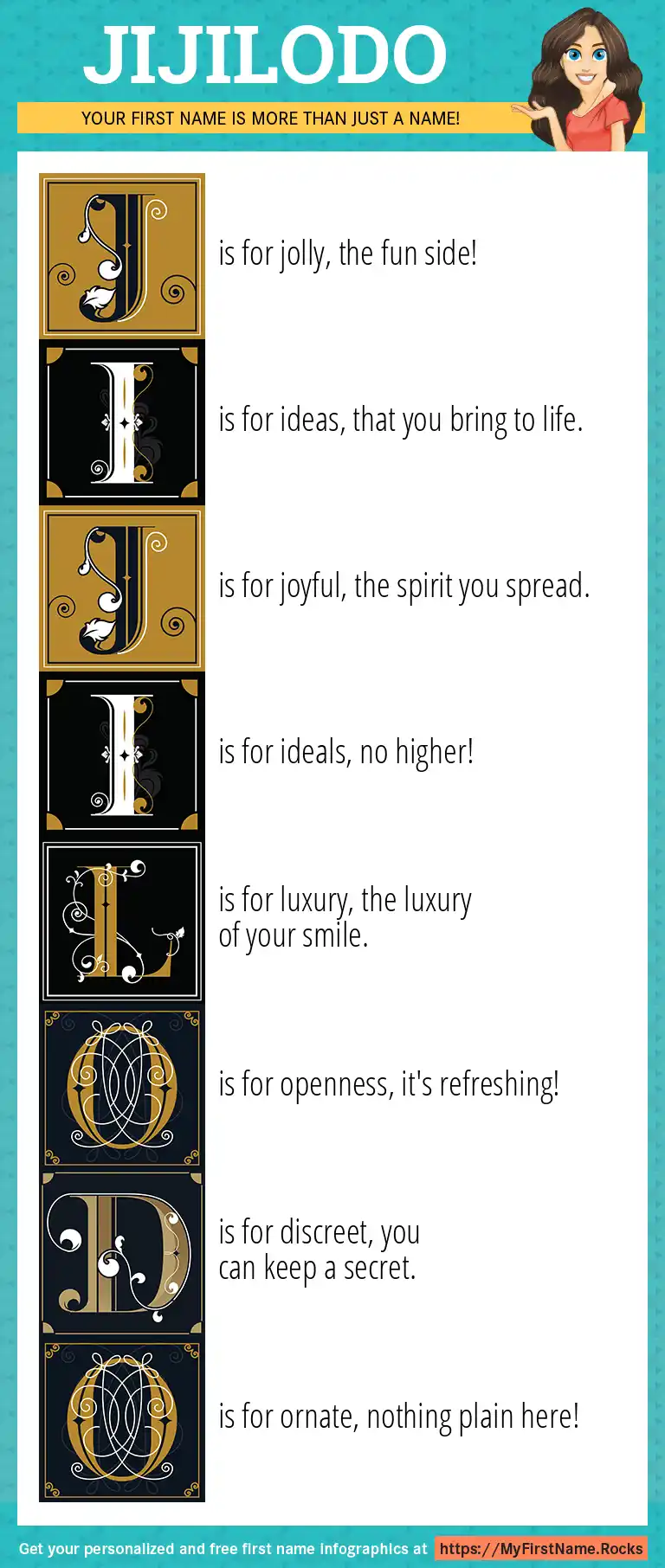 JIJILODO

YOUR FIRST NAME IS MORE THAN JUST A NAME!

J is for jolly, the fun side!

I is for ideas, that you bring to life.

J is for joyful, the spirit you spread.

I is for ideals, no higher!

L is for luxury, the luxury of your smile.

O is for openness, it's refreshing!

D is for discreet, you can keep a secret.

O is for ornate, nothing plain here!

Get your personalized and free first name infographics at https://MyFirstName.Rocks