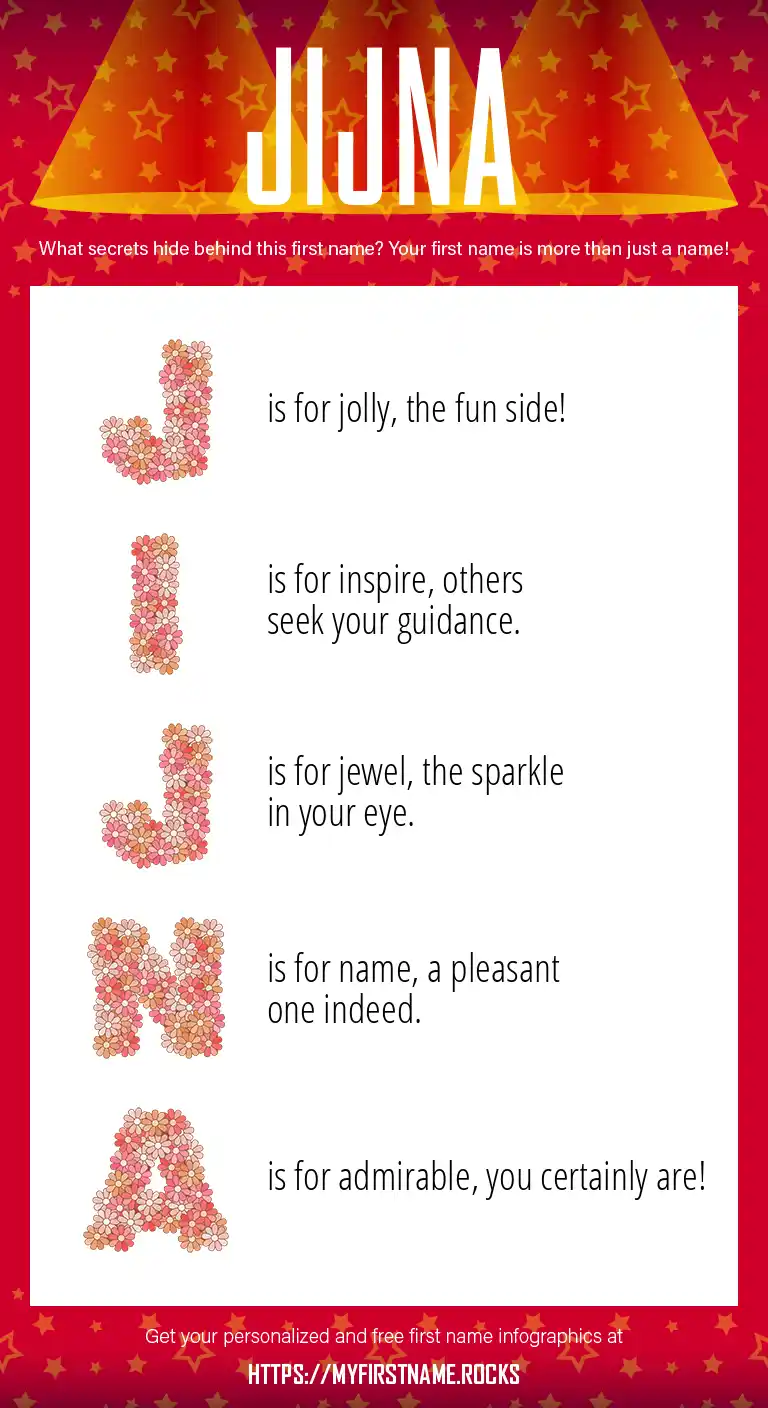 JIJNA

What secrets hide behind this first name? Your first name is more than just a name!

J is for jolly, the fun side!

I is for inspire, others seek your guidance.

J is for jewel, the sparkle in your eye.

N is for name, a pleasant one indeed.

A is for admirable, you certainly are!

Get your personalized and free first name infographics at

HTTPS://MYFIRSTNAME.ROCKS