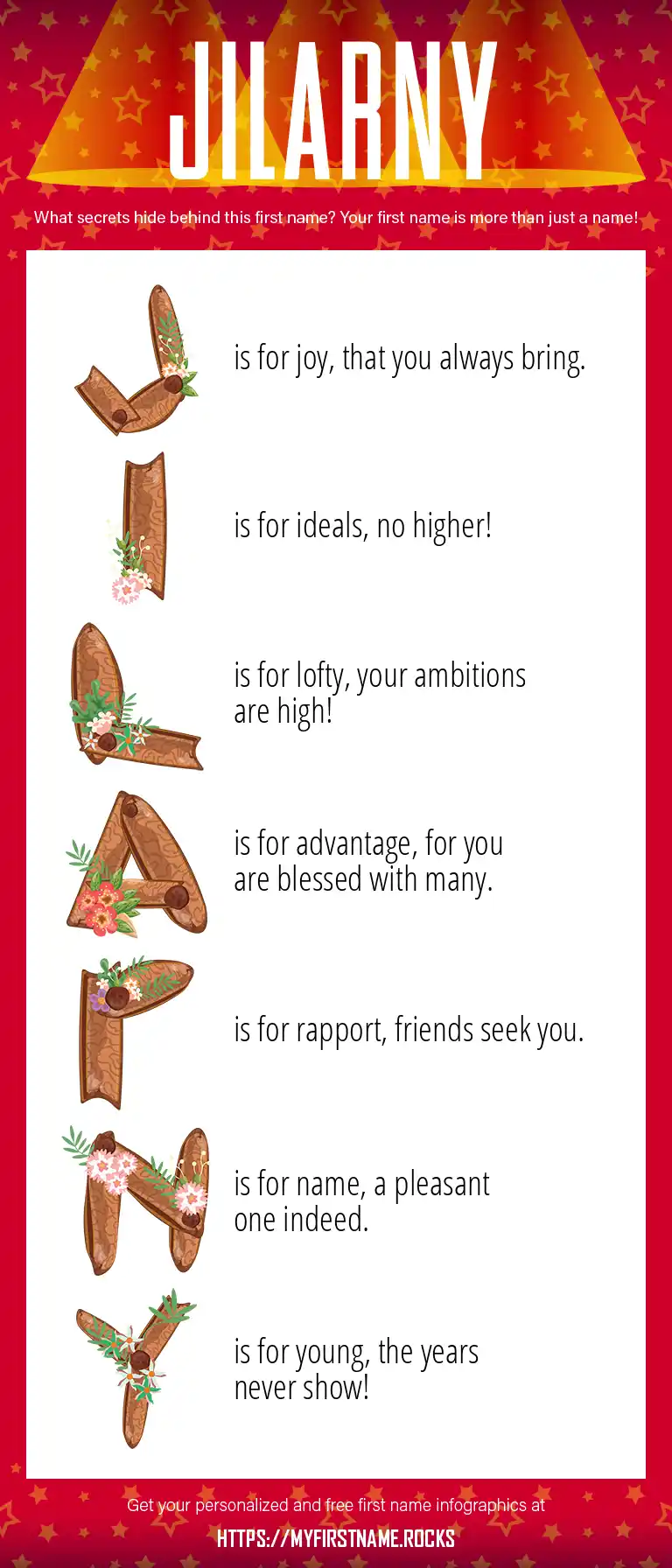 JILARNY

What secrets hide behind this first name? Your first name is more than just a name!

J is for joy, that you always bring.

I is for ideals, no higher!

L is for lofty, your ambitions are high!

A is for advantage, for you are blessed with many.

R is for rapport, friends seek you.

N is for name, a pleasant one indeed.

Y is for young, the years never show!

Get your personalized and free first name infographics at

HTTPS://MYFIRSTNAME.ROCKS