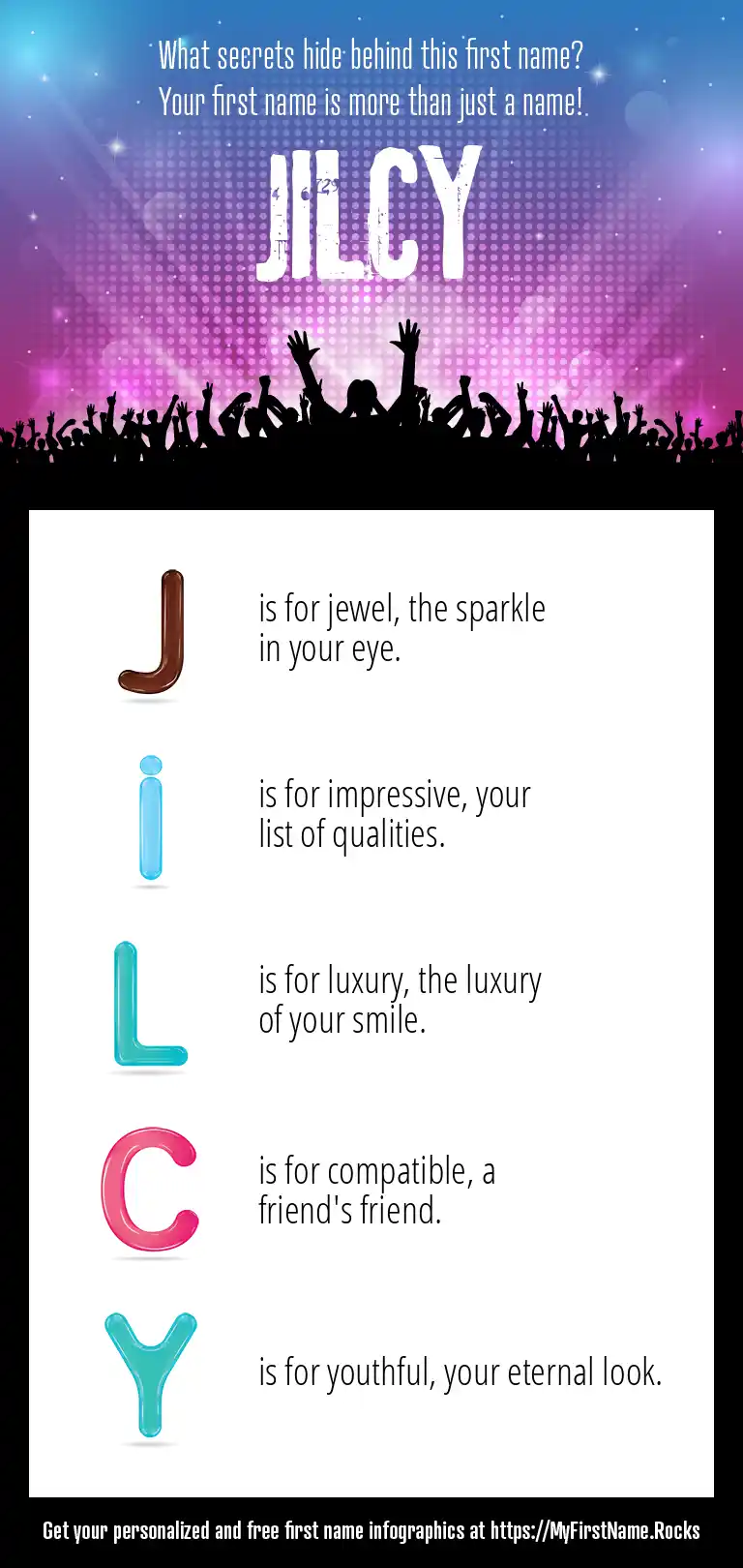 What secrets hide behind this first name?
Your first name is more than just a name!

JILCY

J is for jewel, the sparkle in your eye.

i is for impressive, your list of qualities.

L is for luxury, the luxury of your smile.

C is for compatible, a friend's friend.

Y is for youthful, your eternal look.

Get your personalized and free first name infographics at https://MyFirstName.Rocks