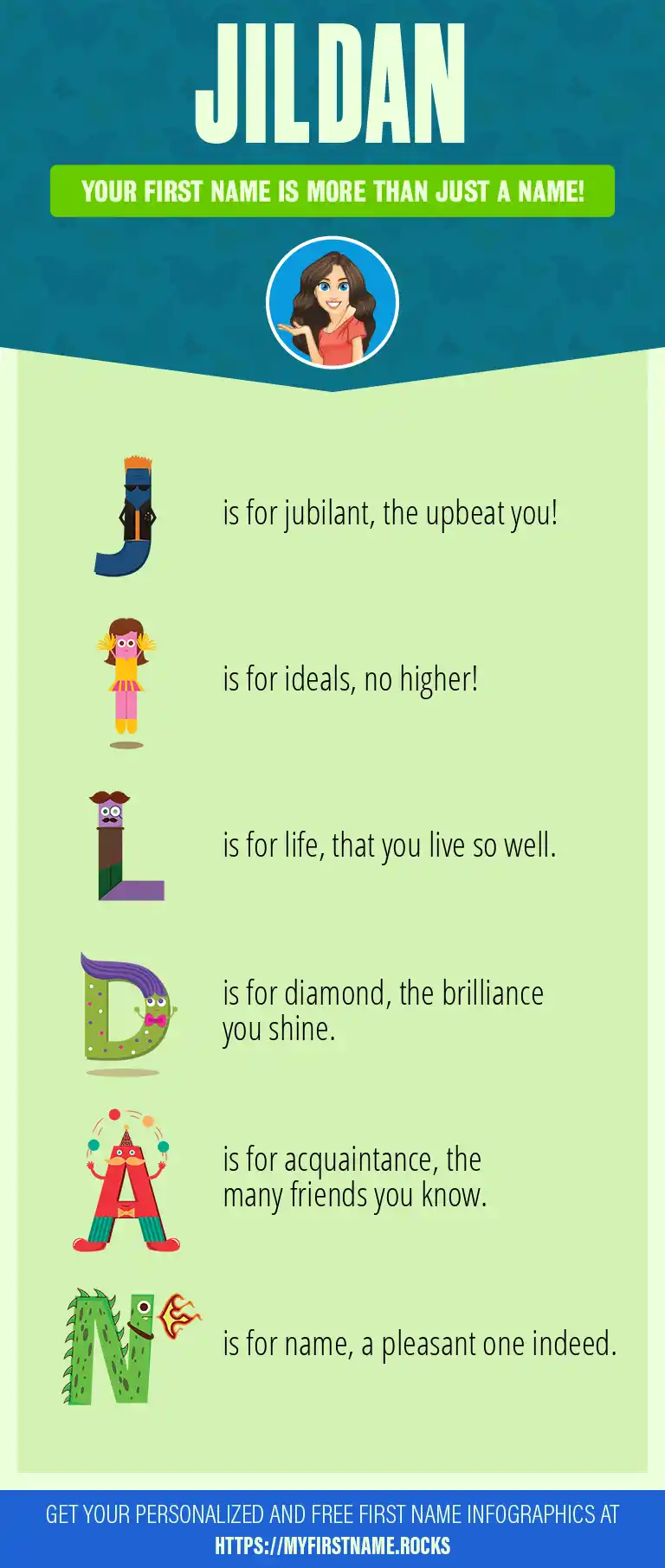 JILDAN

YOUR FIRST NAME IS MORE THAN JUST A NAME!

J is for jubilant, the upbeat you!

I is for ideals, no higher!

L is for life, that you live so well.

D is for diamond, the brilliance you shine.

A is for acquaintance, the many friends you know.

N is for name, a pleasant one indeed.

GET YOUR PERSONALIZED AND FREE FIRST NAME INFOGRAPHICS AT HTTPS://MYFIRSTNAME.ROCKS