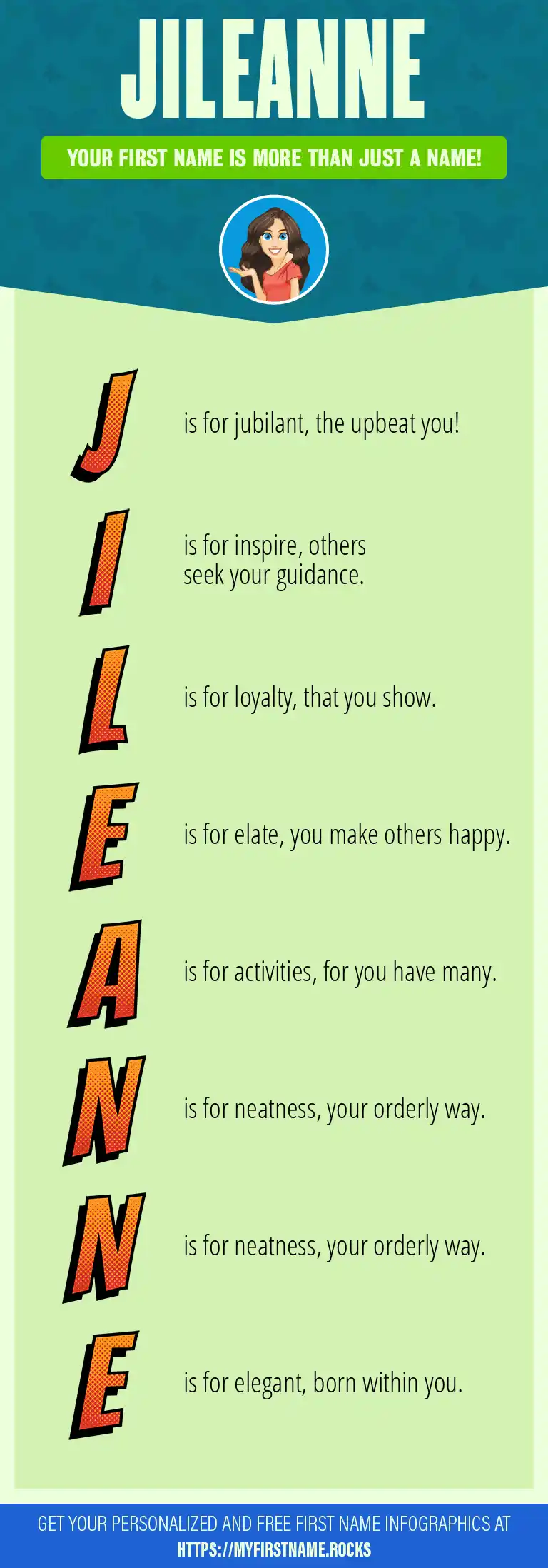 JILEANNE

YOUR FIRST NAME IS MORE THAN JUST A NAME!

J is for jubilant, the upbeat you!

I is for inspire, others seek your guidance.

L is for loyalty, that you show.

E is for elate, you make others happy.

A is for activities, for you have many.

N is for neatness, your orderly way.

N is for neatness, your orderly way.

E is for elegant, born within you.

GET YOUR PERSONALIZED AND FREE FIRST NAME INFOGRAPHICS AT HTTPS://MYFIRSTNAME.ROCKS