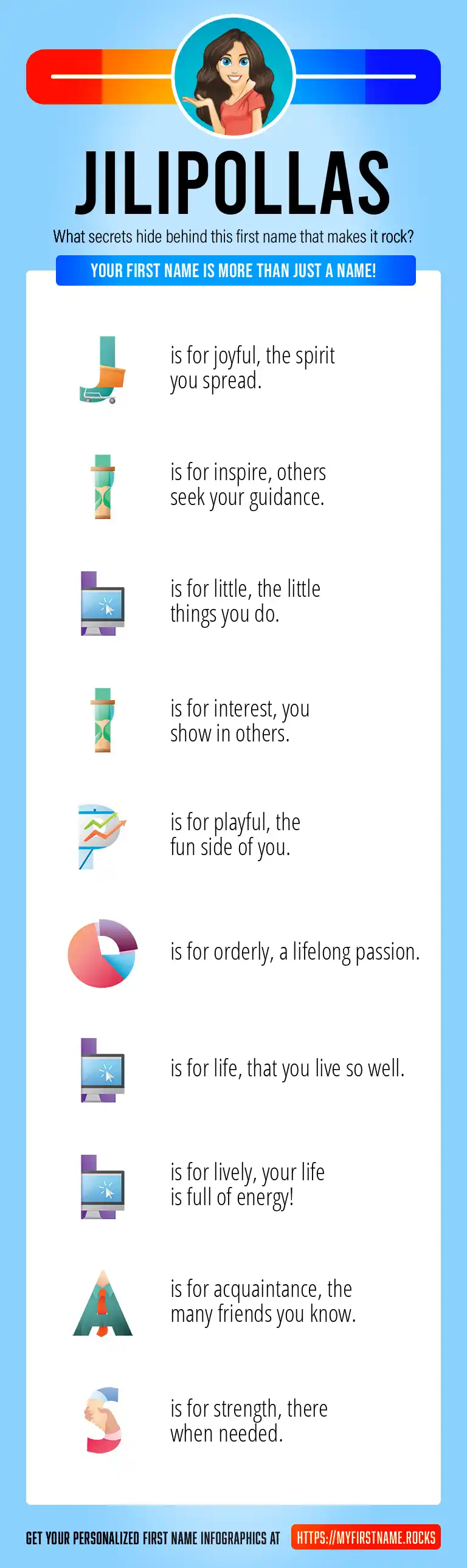 JILIPOLLAS

What secrets hide behind this first name that makes it rock?

YOUR FIRST NAME IS MORE THAN JUST A NAME!

J is for joyful, the spirit you spread.

I is for inspire, others seek your guidance.

L is for little, the little things you do.

I is for interest, you show in others.

P is for playful, the fun side of you.

O is for orderly, a lifelong passion.

L is for life, that you live so well.

L is for lively, your life is full of energy!

A is for acquaintance, the many friends you know.

S is for strength, there when needed.

GET YOUR PERSONALIZED FIRST NAME INFOGRAPHICS AT HTTPS://MYFIRSTNAME.ROCKS