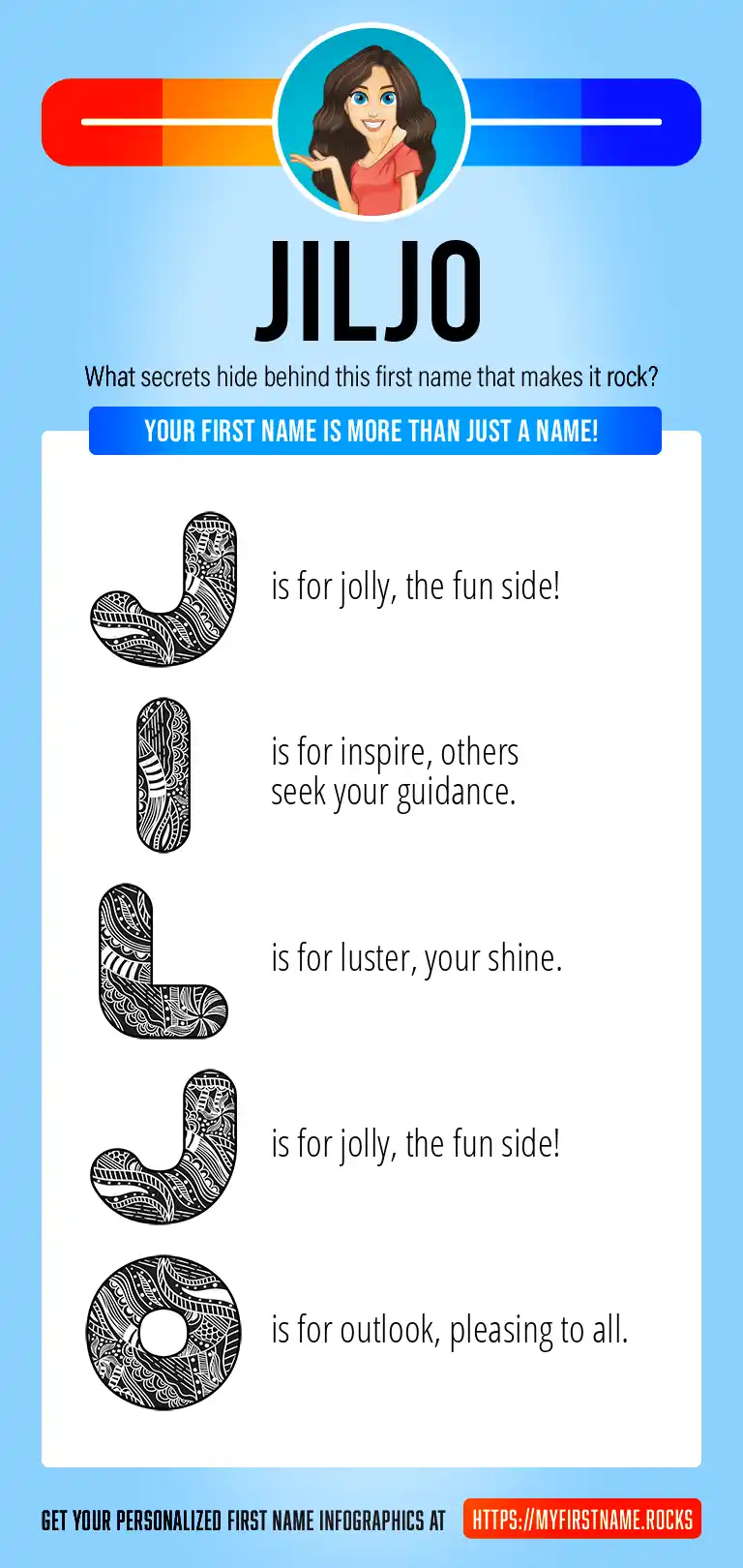 JILJO

What secrets hide behind this first name that makes it rock?

YOUR FIRST NAME IS MORE THAN JUST A NAME!

J is for jolly, the fun side!

I is for inspire, others seek your guidance.

L is for luster, your shine.

J is for jolly, the fun side!

O is for outlook, pleasing to all.

GET YOUR PERSONALIZED FIRST NAME INFOGRAPHICS AT HTTPS://MYFIRSTNAME.ROCKS