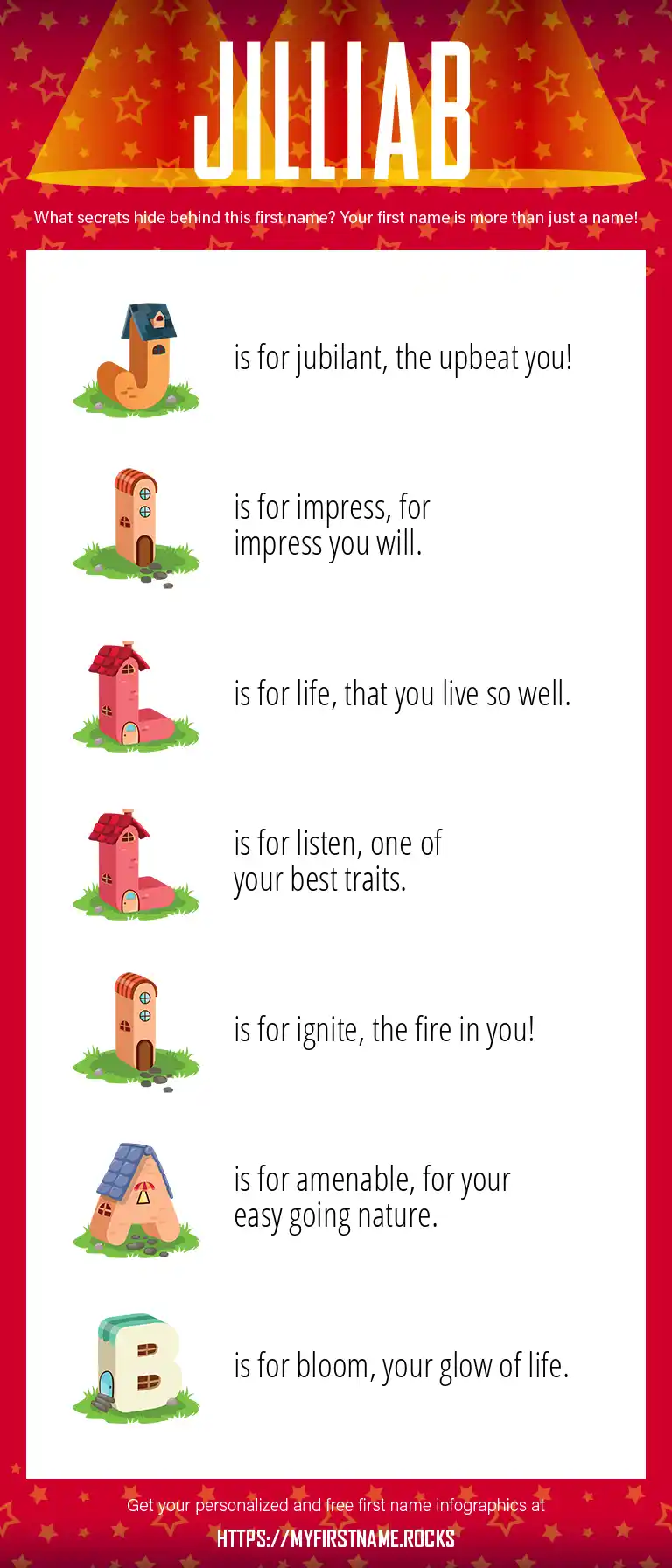 JILLIAB

What secrets hide behind this first name? Your first name is more than just a name!

J is for jubilant, the upbeat you!

I is for impress, for impress you will.

L is for life, that you live so well.

L is for listen, one of your best traits.

I is for ignite, the fire in you!

A is for amenable, for your easy going nature.

B is for bloom, your glow of life.

Get your personalized and free first name infographics at

HTTPS://MYFIRSTNAME.ROCKS