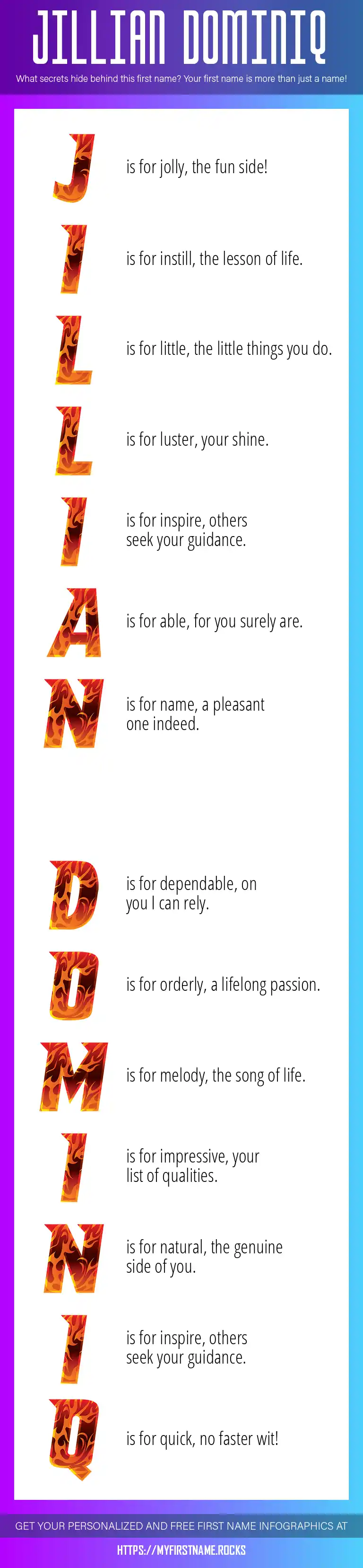 JILLIAN DOMINIQ

What secrets hide behind this first name? Your first name is more than just a name!

J is for jolly, the fun side!

I is for instill, the lesson of life.

L is for little, the little things you do.

L is for luster, your shine.

I is for inspire, others seek your guidance.

A is for able, for you surely are.

N is for name, a pleasant one indeed.

D is for dependable, on you I can rely.

O is for orderly, a lifelong passion.

M is for melody, the song of life.

I is for impressive, your list of qualities.

N is for natural, the genuine side of you.

I is for inspire, others seek your guidance.

Q is for quick, no faster wit!

GET YOUR PERSONALIZED AND FREE FIRST NAME INFOGRAPHICS AT

HTTPS://MYFIRSTNAME.ROCKS